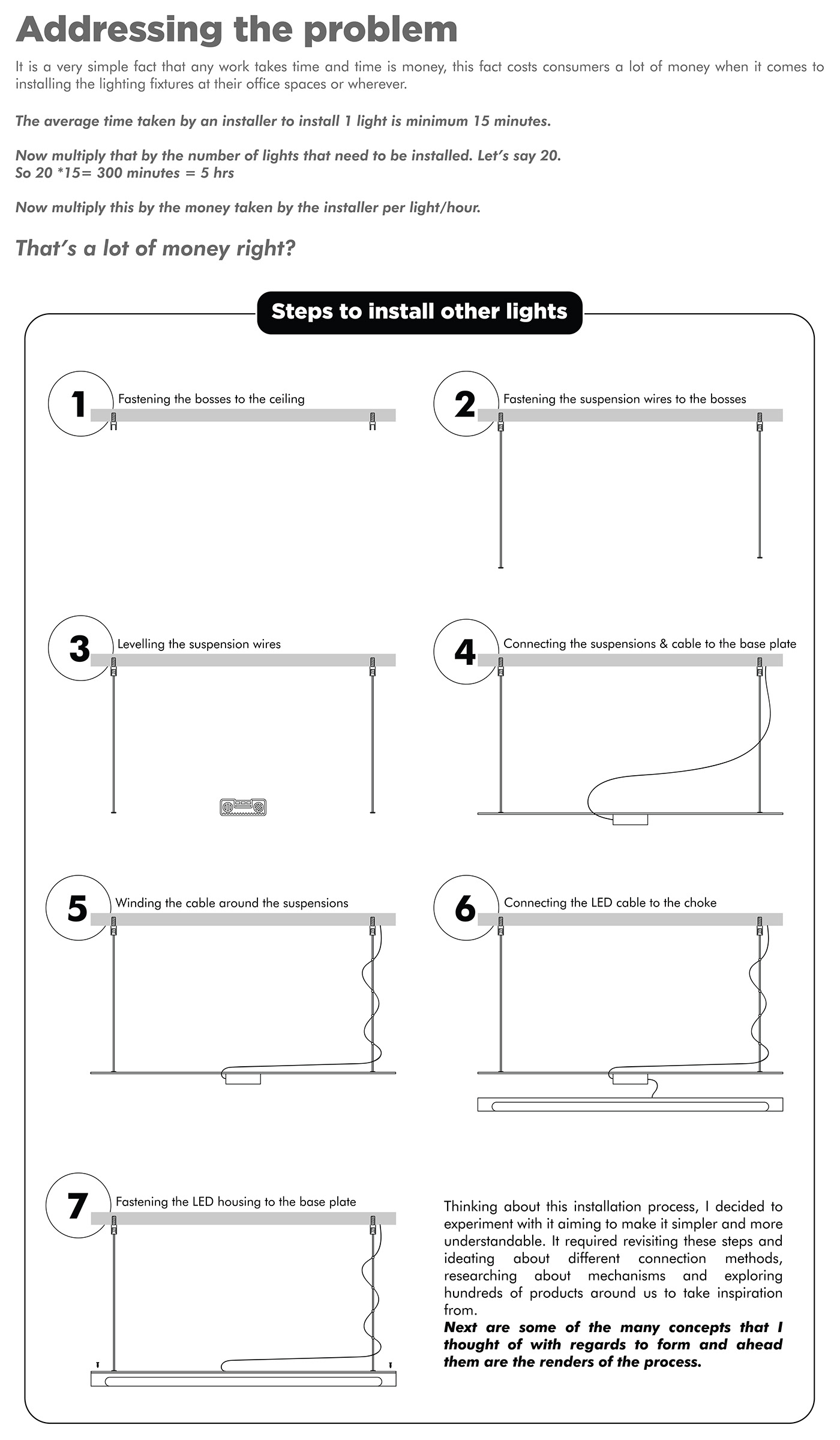 Addressing the problem

It is a very simple fact that any work takes time and time is money, this fact costs consumers a lot of money when it comes to installing the lighting fixtures at their office spaces or wherever.

The average time taken by an installer to install 1 light is minimum 15 minutes.

Now multiply that by the number of lights that need to be installed. Let's say 20.
So 20 *15= 300 minutes = 5 hrs

Now multiply this by the money taken by the installer per light/hour.

That's a lot of money right?

Steps to install other lights

1 Fastening the bosses to the ceiling

2 Fastening the suspension wires to the bosses

3 Levelling the suspension wires

4 Connecting the suspensions & cable to the base plate

5 Winding the cable around the suspensions

6 Connecting the LED cable to the choke

7 Fastening the LED housing to the base plate

Thinking about this installation process, I decided to experiment with it aiming to make it simpler and more understandable. It required revisiting these steps and ideating about different connection methods, researching about mechanisms and exploring hundreds of products around us to take inspiration from.
Next are some of the many concepts that I thought of with regards to form and ahead them are the renders of the process.