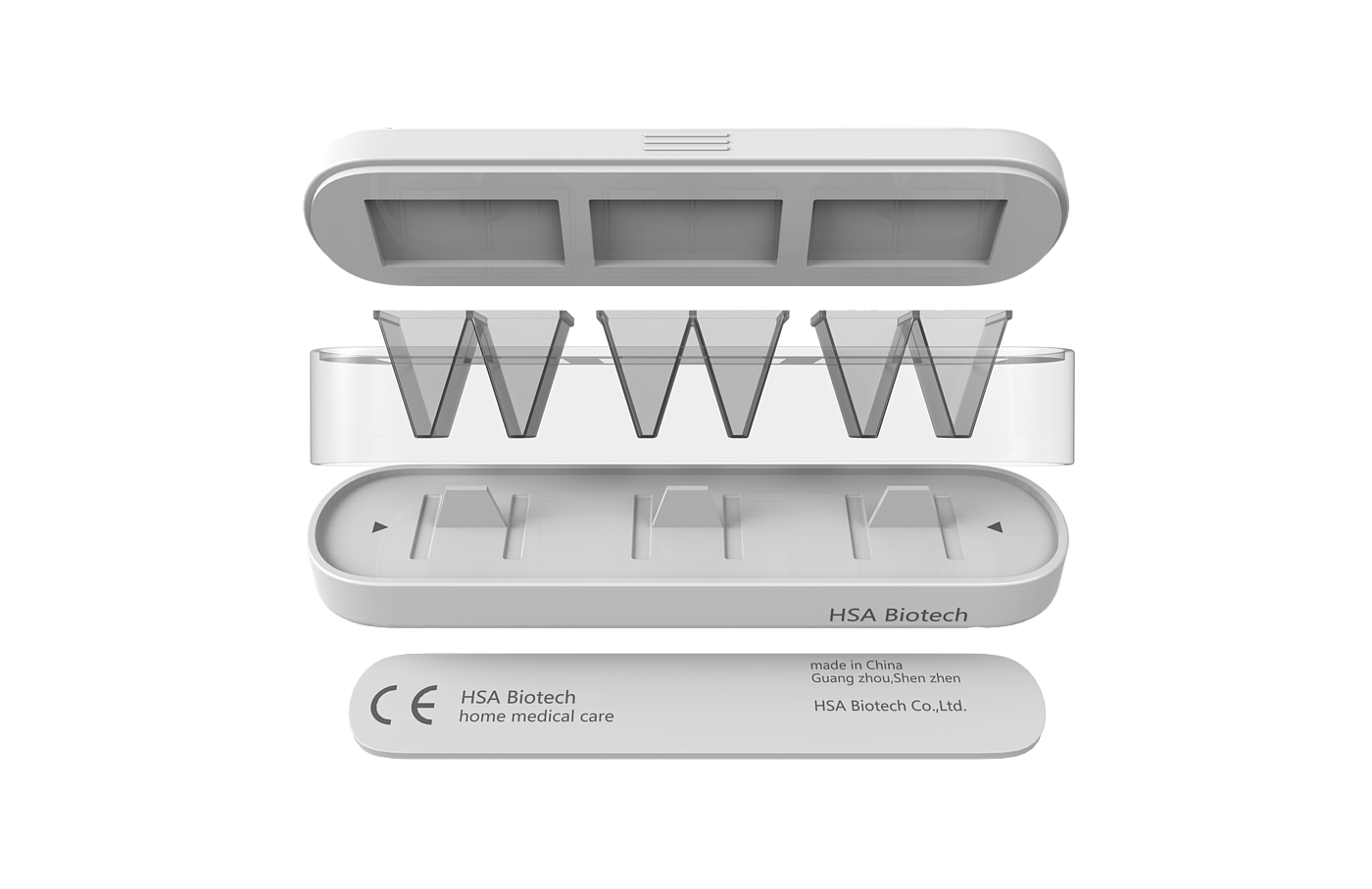 HSA Biotech

CE

HSA Biotech
home medical care

made in China
Guang zhou,Shen zhen

HSA Biotech Co.,Ltd.