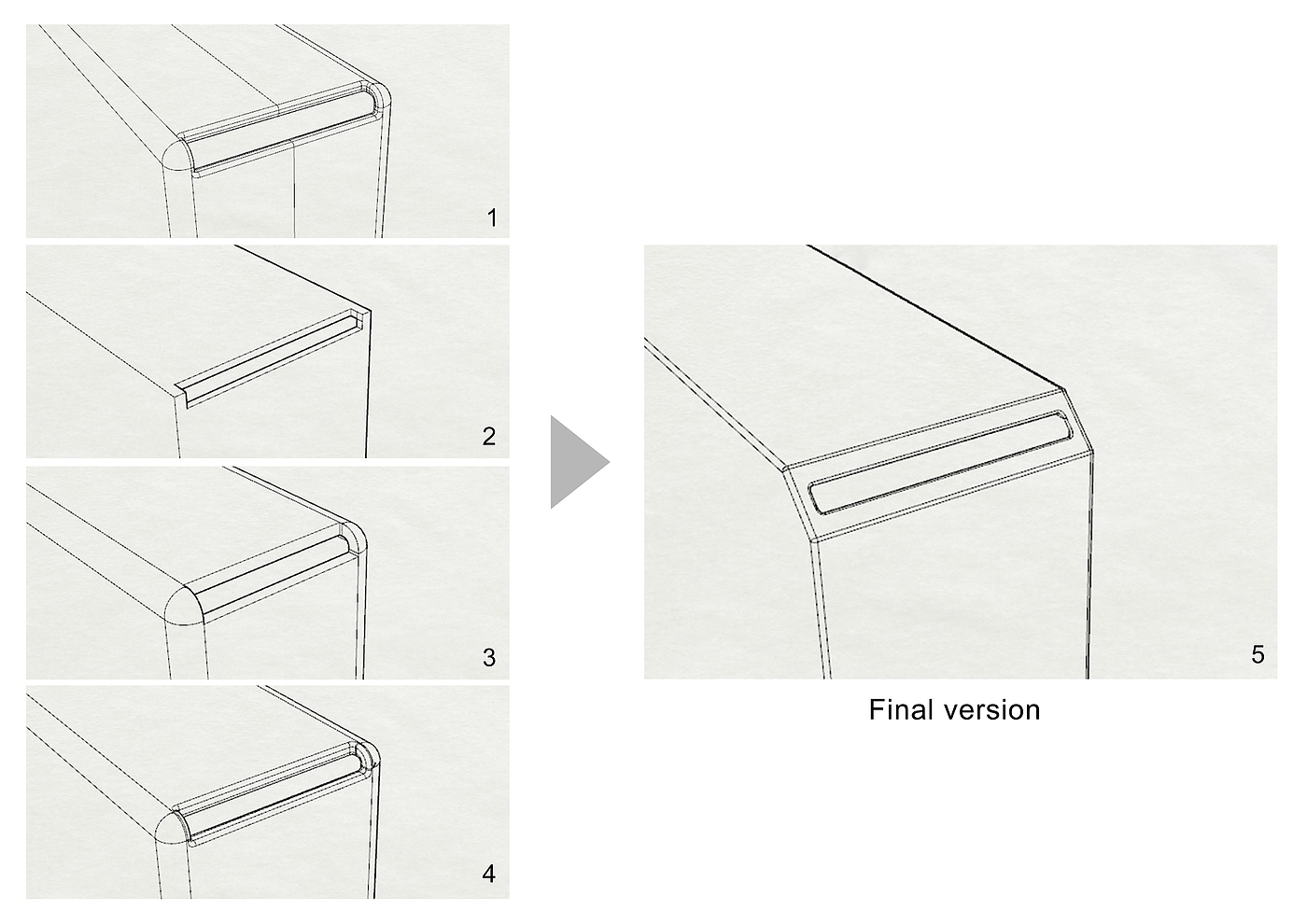 1

2

3

4

5

Final version