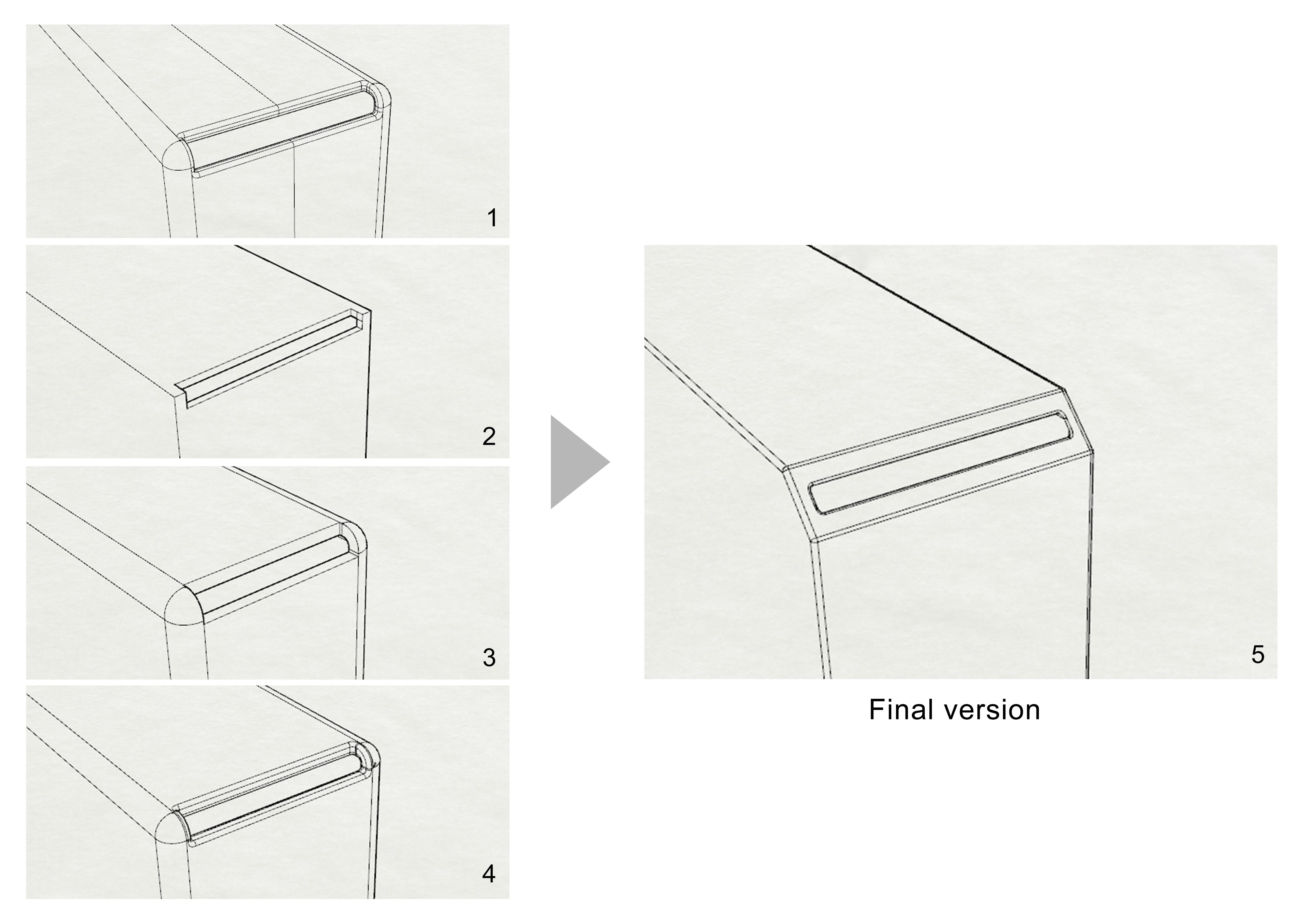 1

2

3

4

5

Final version