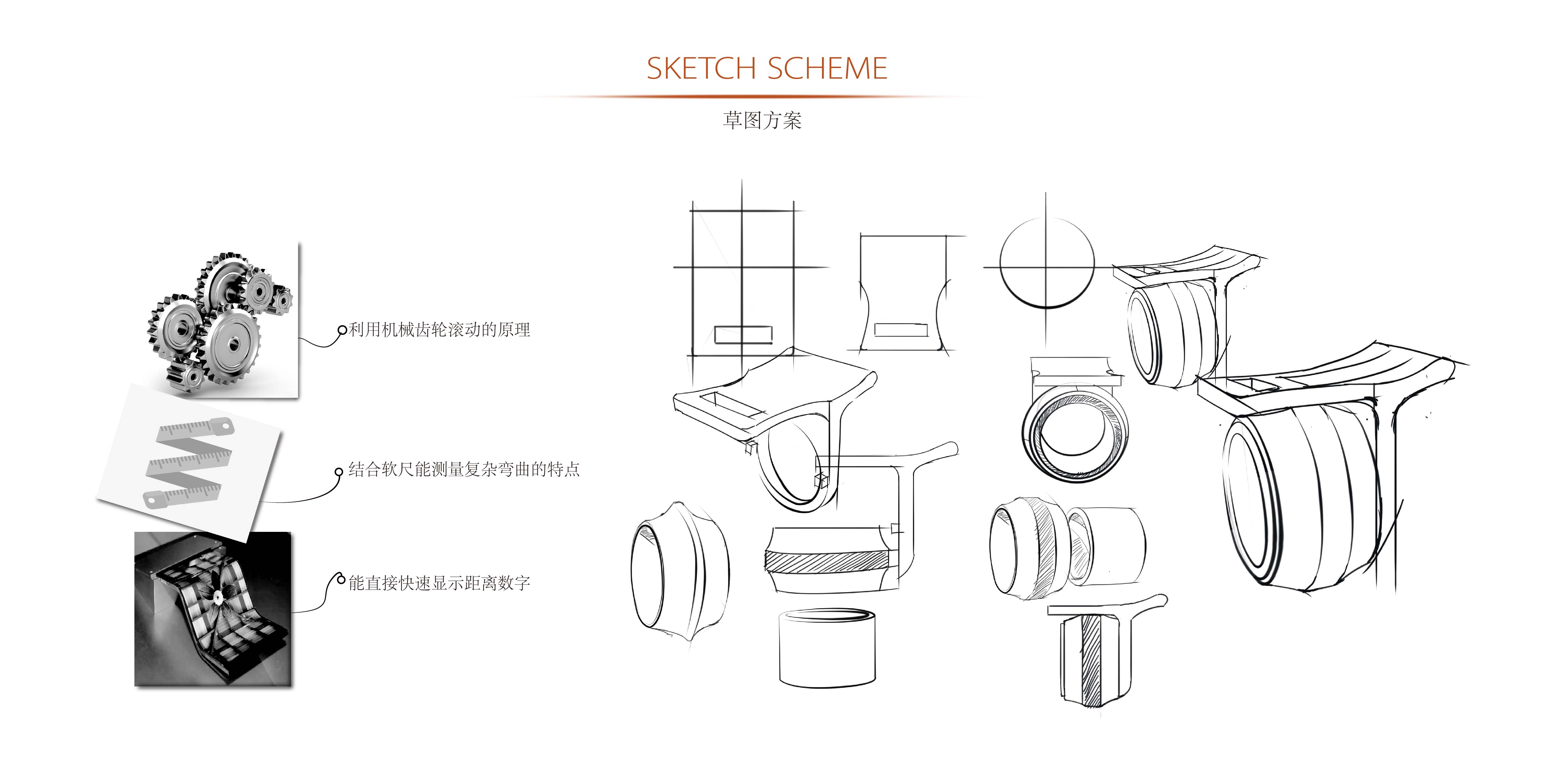 SKETCH SCHEME

草图方案

利用机械齿轮滚动的原理

结合软尺能测量复杂弯曲的特点

能直接快速显示距离数字