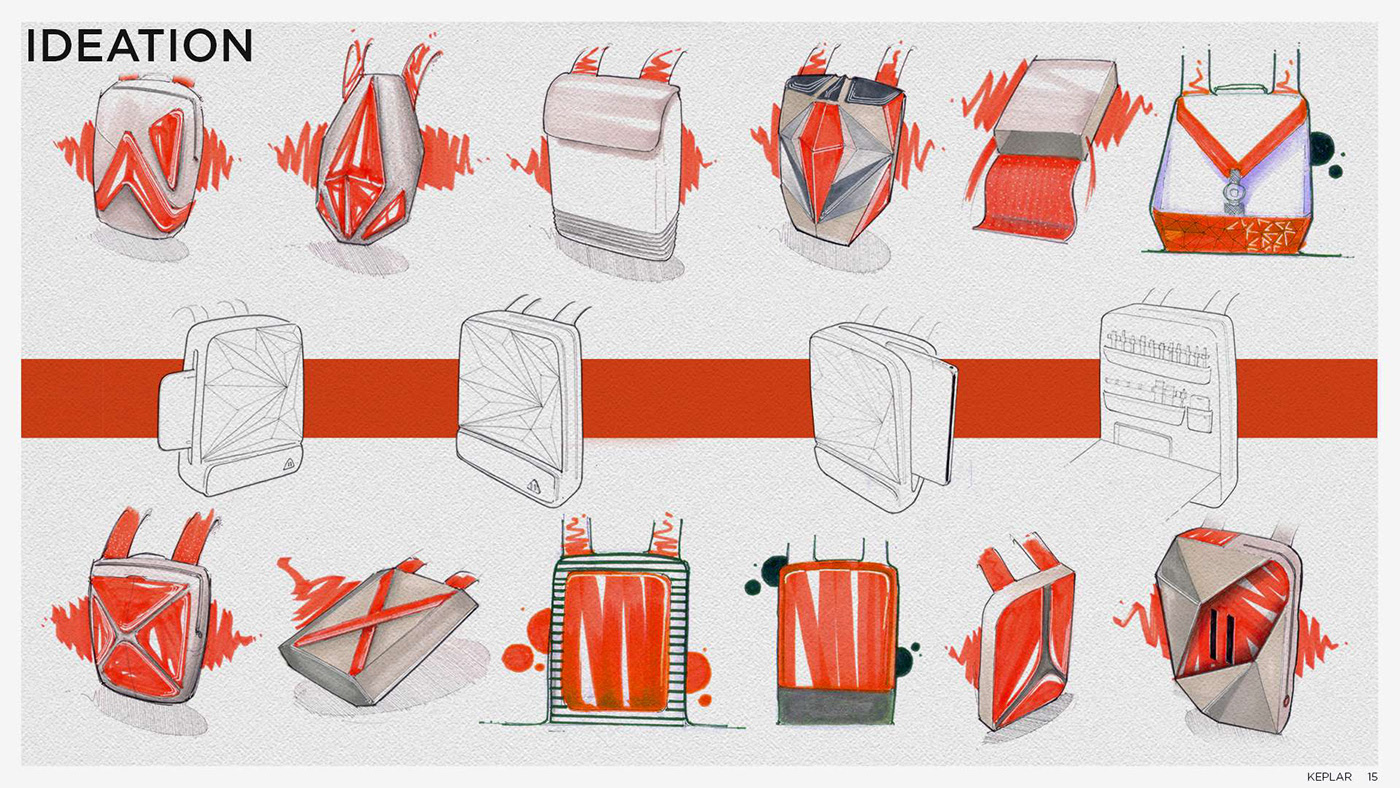 IDEATION

KEPLAR 15