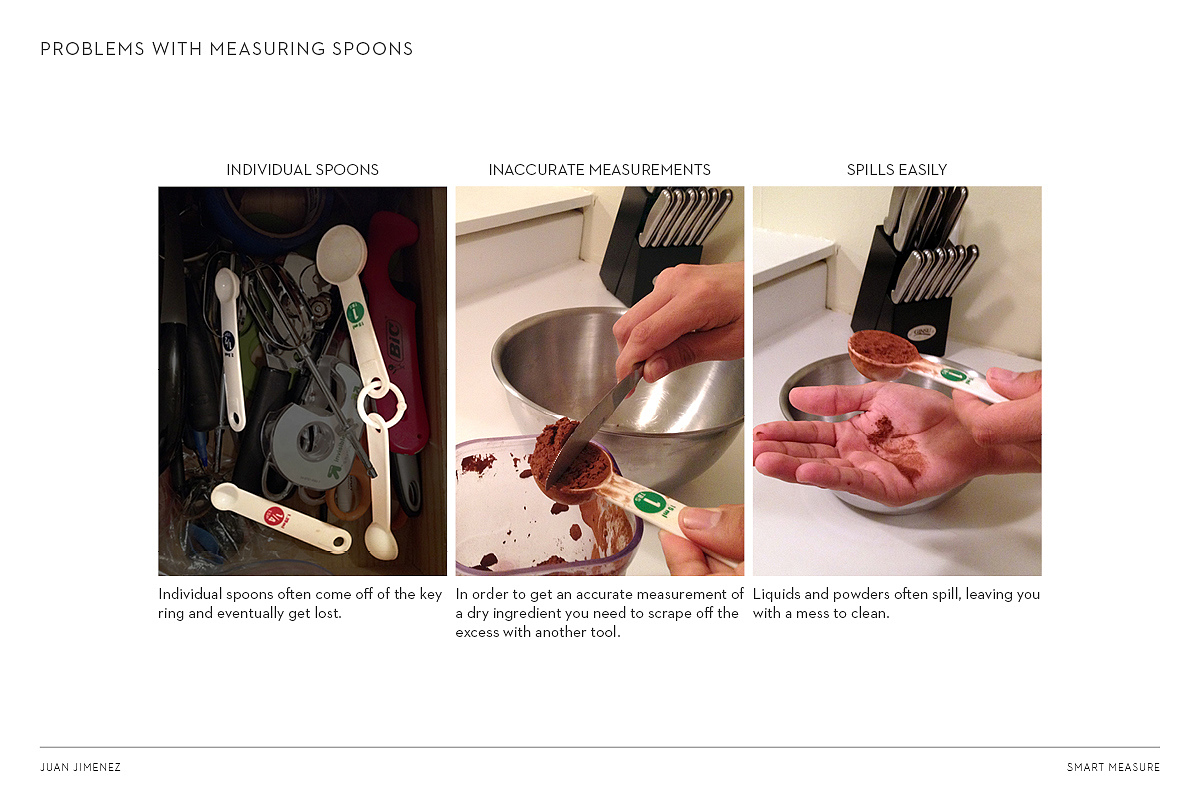 PROBLEMS WITH MEASURING SPOONS

INDIVIDUAL SPOONS

BIC

Individual spoons often come off of the key ring and eventually get lost.

INACCURATE MEASUREMENTS

In order to get an accurate measurement of a dry ingredient you need to scrape off the excess with another tool.

SPILLS EASILY

Liquids and powders often spill, leaving you with a mess to clean.

JUAN JIMENEZ

SMART MEASURE