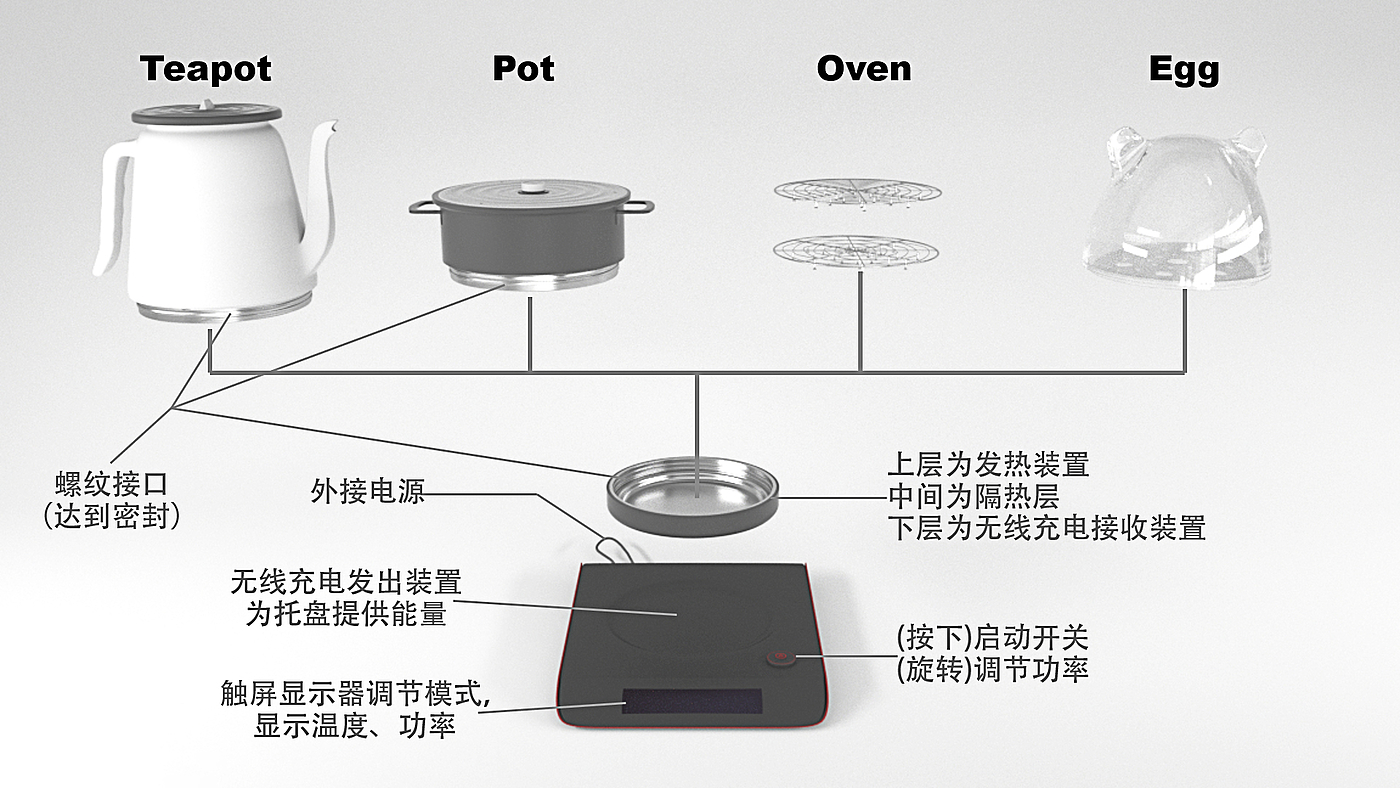 Teapot

Pot

Oven

Egg

螺纹接口
(达到密封)

外接电源

上层为发热装置
中间为隔热层
下层为无线充电接收装置

无线充电发出装置
为托盘提供能量

(按下)启动开关
(旋转)调节功率

触屏显示器调节模式,
显示温度、功率