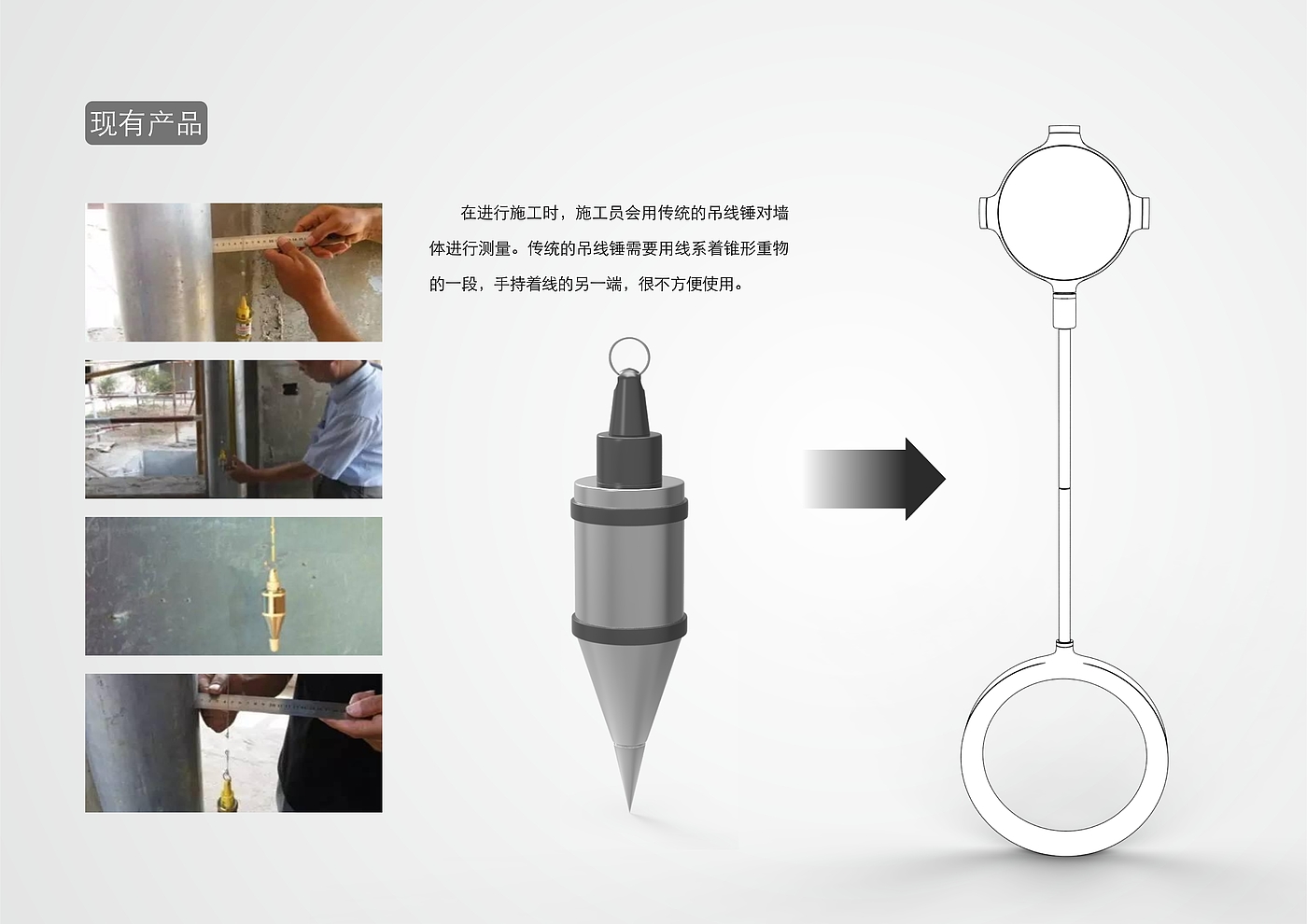 现有产品

在进行施工时，施工员会用传统的吊线锤对墙体进行测量。传统的吊线锤需要用线系着锥形重物的一段，手持着线的另一端，很不方便使用。