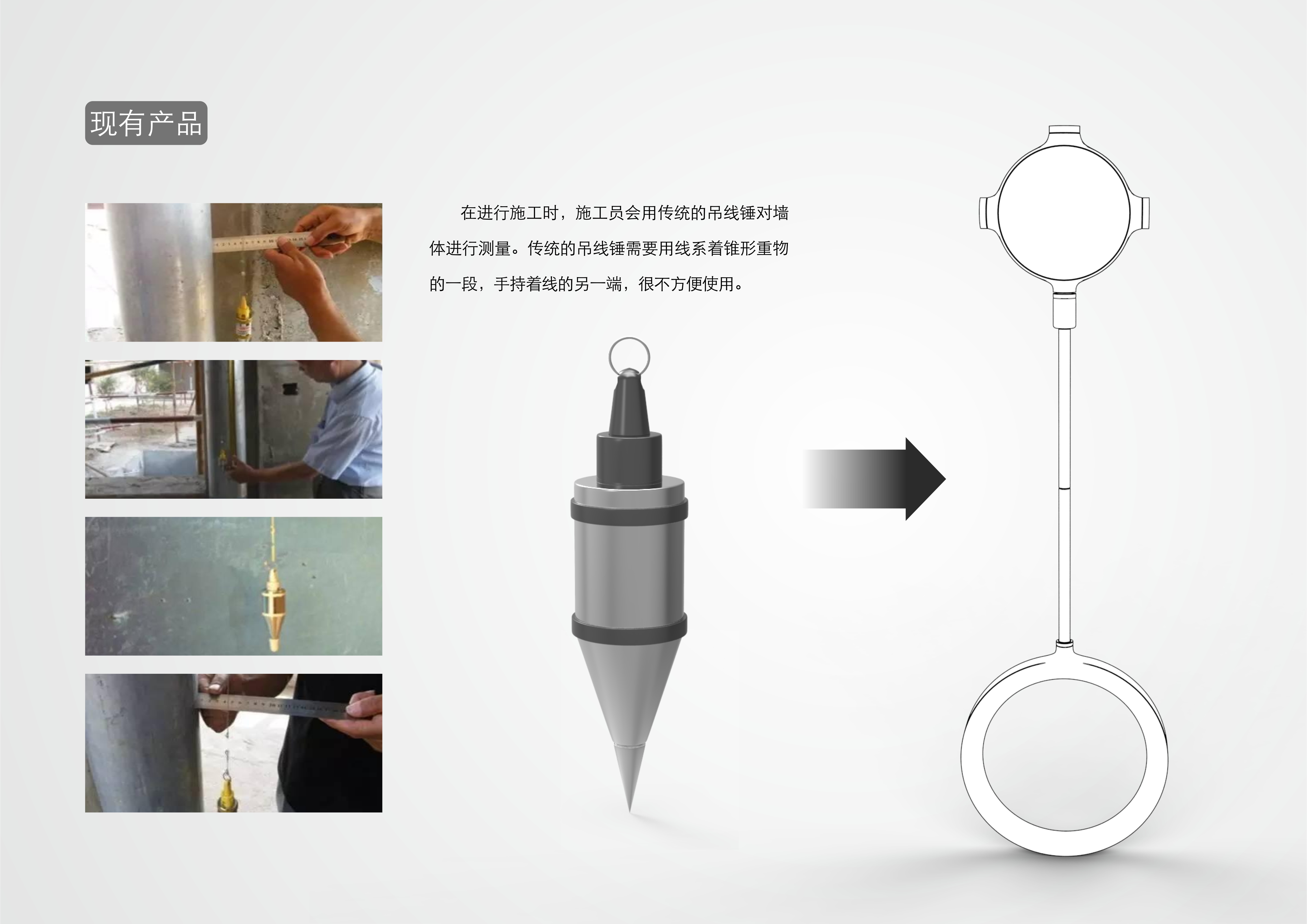 现有产品

在进行施工时，施工员会用传统的吊线锤对墙体进行测量。传统的吊线锤需要用线系着锥形重物的一段，手持着线的另一端，很不方便使用。