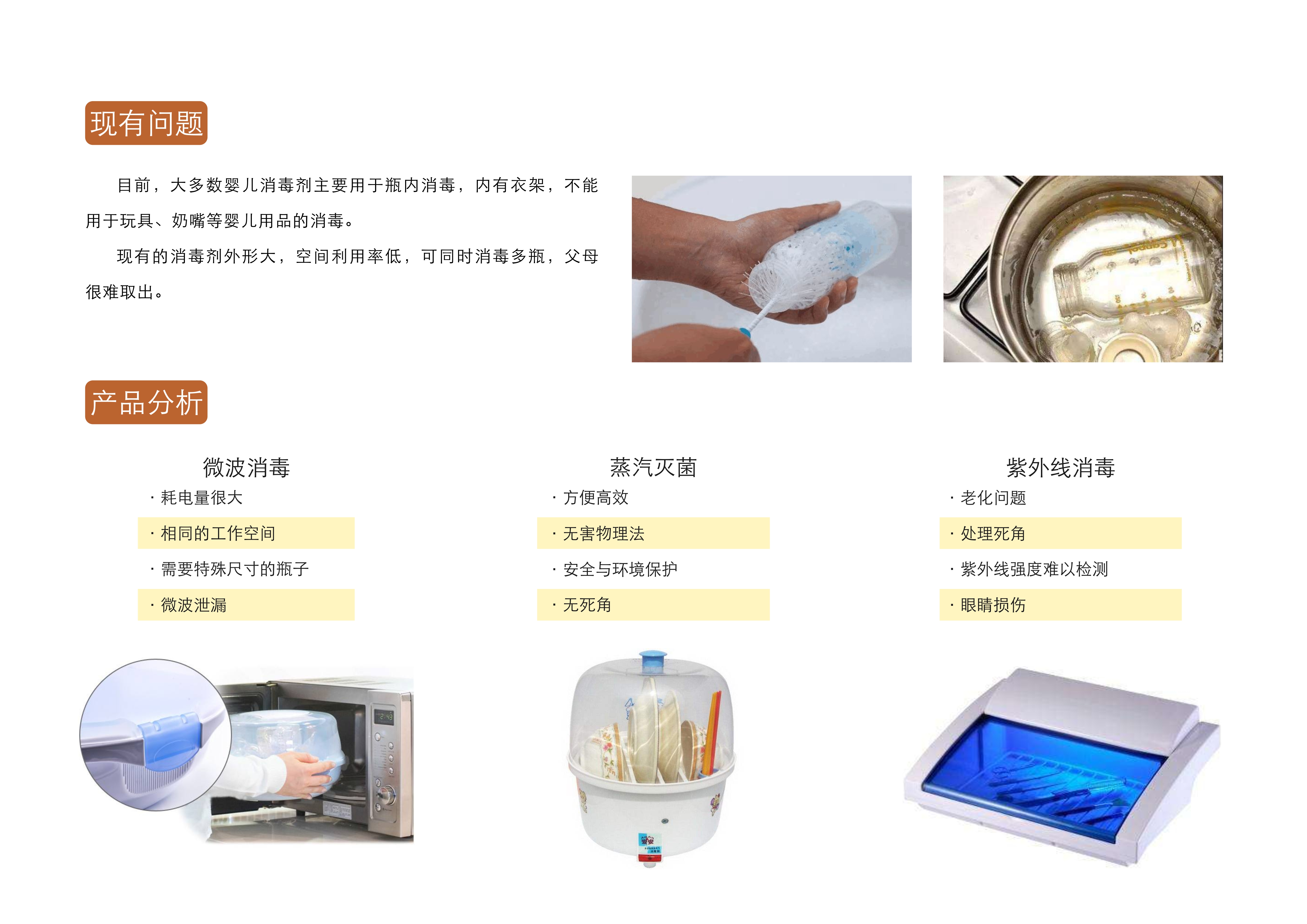 现有问题

目前，大多数婴儿消毒剂主要用于瓶内消毒，内有衣架，不能用于玩具、奶嘴等婴儿用品的消毒。

现有的消毒剂外形大，空间利用率低，可同时消毒多瓶，父母很难取出。

产品分析

微波消毒
· 耗电量很大
· 相同的工作空间
· 需要特殊尺寸的瓶子
· 微波泄漏

蒸汽灭菌
· 方便高效
· 无害物理法
· 安全与环境保护
· 无死角

紫外线消毒
· 老化问题
· 处理死角
· 紫外线强度难以检测
· 眼睛损伤