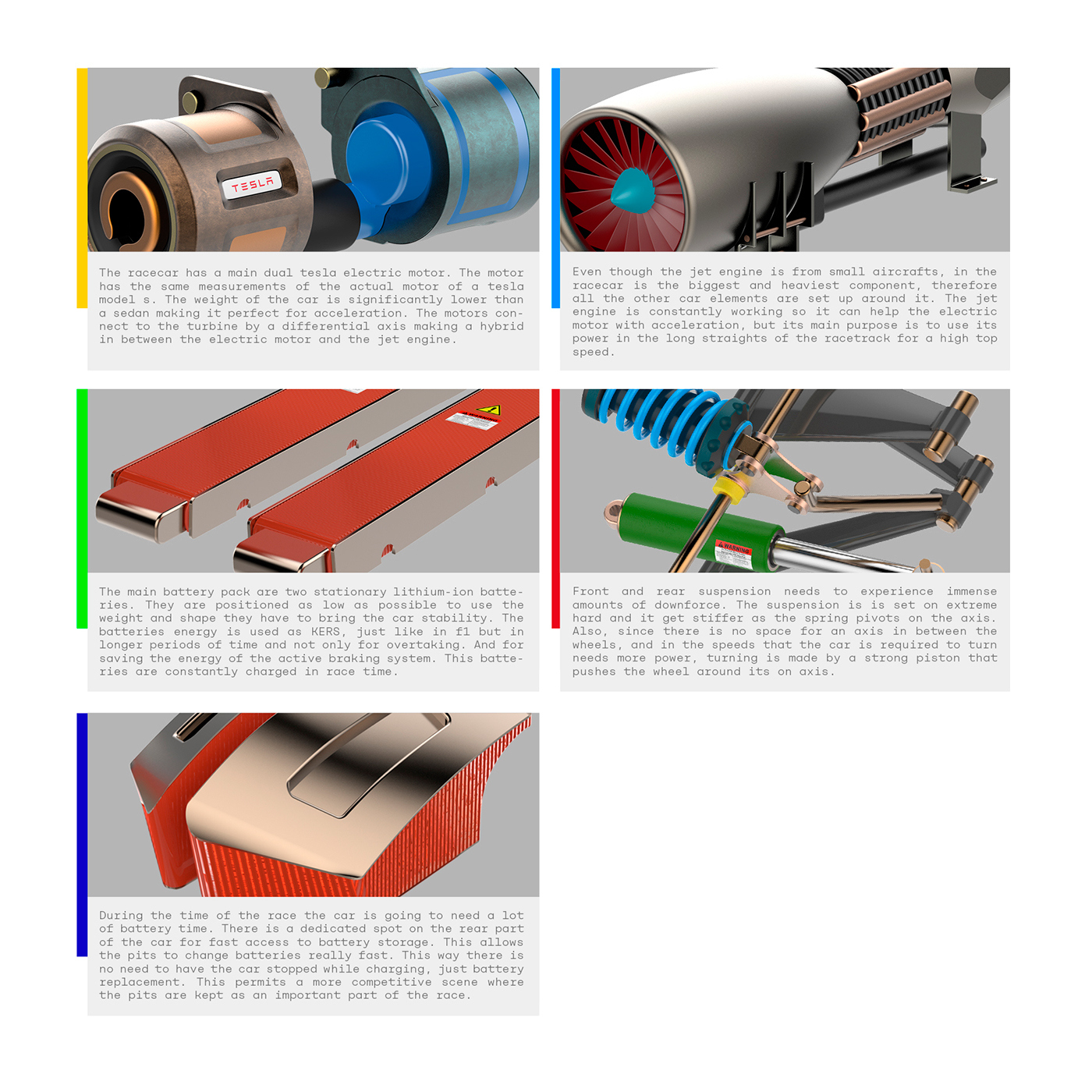 TESLA

The racecar has a main dual tesla electric motor. The motor has the same measurements of the actual motor of a tesla model s. The weight of the car is significantly lower than a sedan making it perfect for acceleration. The motors connect to the turbine by a differential axis making a hybrid in between the electric motor and the jet engine.

Even though the jet engine is from small aircrafts, in the racecar is the biggest and heaviest component, therefore all the other car elements are set up around it. The jet engine is constantly working so it can help the electric motor with acceleration, but its main purpose is to use its power in the long straights of the racetrack for a high top speed.

The main battery pack are two stationary lithium-ion batteries. They are positioned as low as possible to use the weight and shape they have to bring the car stability. The batteries energy is used as KERS, just like in f1 but in longer periods of time and not only for overtaking. And for saving the energy of the active braking system. This batteries are constantly charged in race time.

WARNING

Front and rear suspension needs to experience immense amounts of downforce. The suspension is is set on extreme hard and it get stiffer as the spring pivots on the axis. Also, since there is no space for an axis in between the wheels, and in the speeds that the car is required to turn needs more power, turning is made by a strong piston that pushes the wheel around its on axis.

During the time of the race the car is going to need a lot of battery time. There is a dedicated spot on the rear part of the car for fast access to battery storage. This allows the pits to change batteries really fast. This way there is no need to have the car stopped while charging, just battery replacement. This permits a more competitive scene where the pits are kept as an important part of the race.