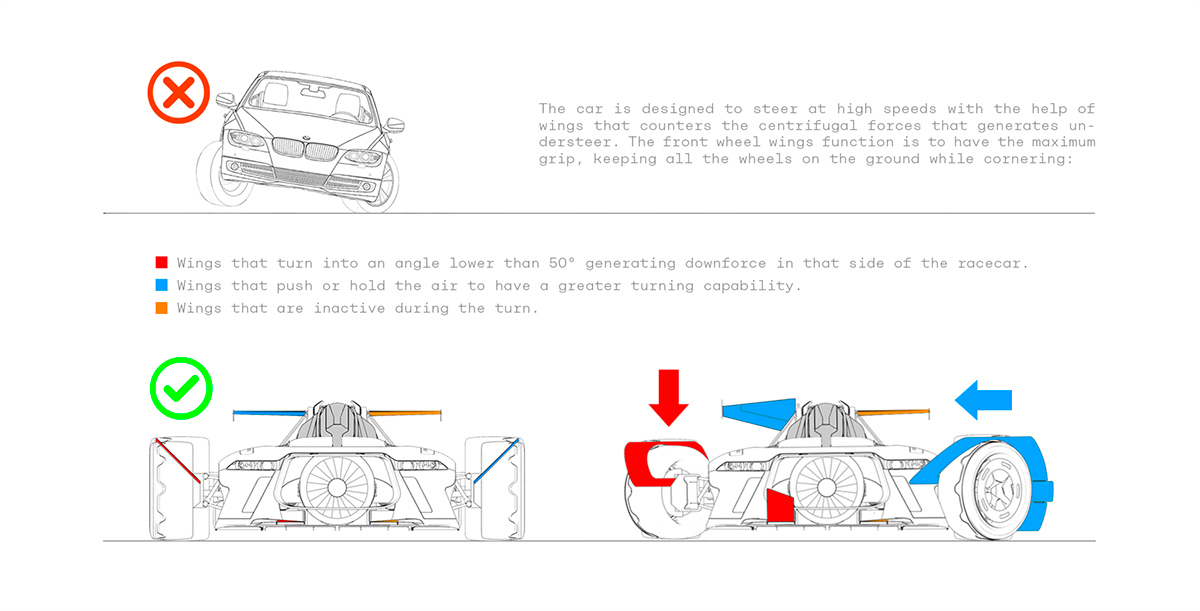 The car is designed to steer at high speeds with the help of wings that counters the centrifugal forces that generates understeer. The front wheel wings function is to have the maximum grip, keeping all the wheels on the ground while cornering:

Wings that turn into an angle lower than 50° generating downforce in that side of the racecar.
Wings that push or hold the air to have a greater turning capability.
Wings that are inactive during the turn.