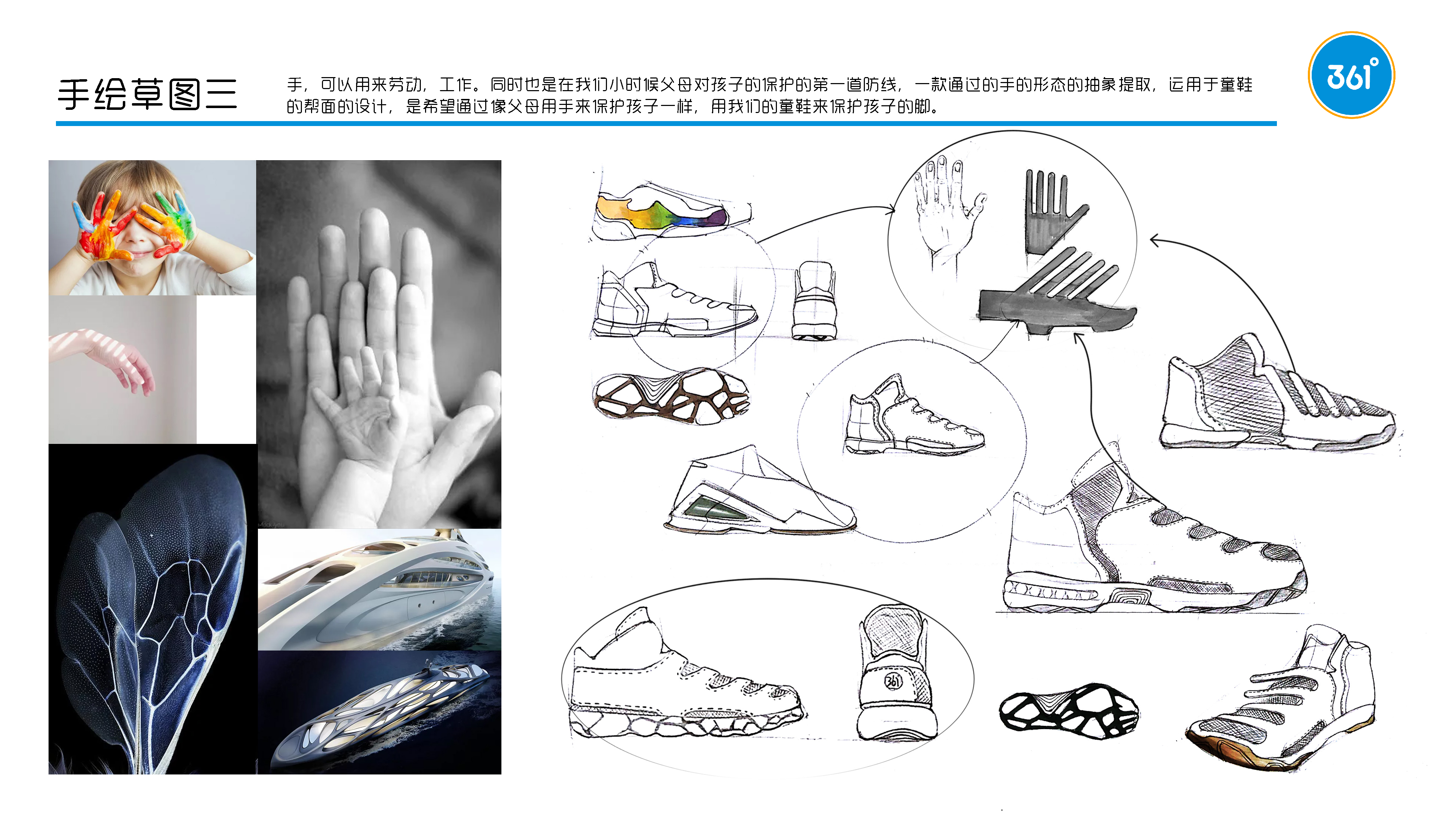 手绘草图三

手，可以用来劳动，工作。同时也是在我们小时候父母对孩子的保护的第一道防线，一款通过的手的形态的抽象提取，运用于童鞋的帮面的设计，是希望通过像父母用手来保护孩子一样，用我们的童鞋来保护孩子的脚。

361°

361