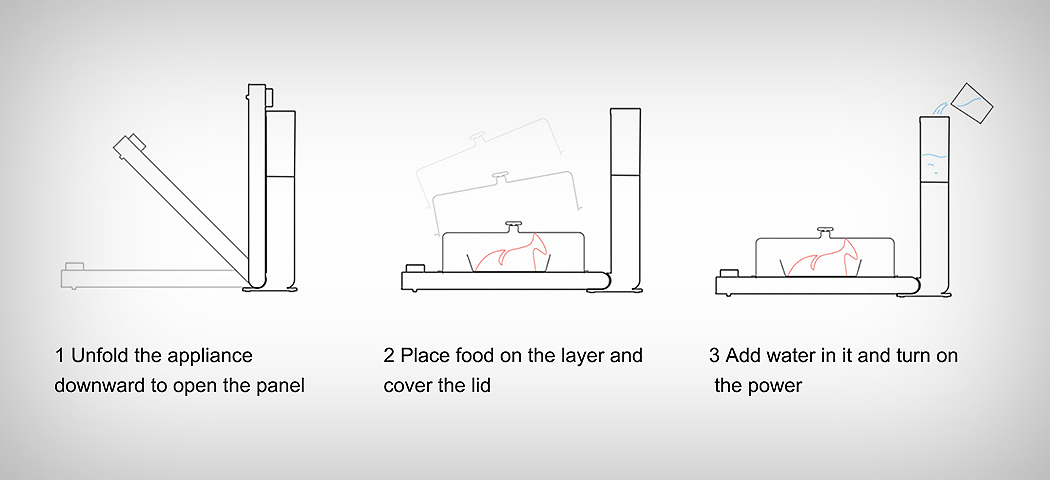 1 Unfold the appliance downward to open the panel

2 Place food on the layer and cover the lid

3 Add water in it and turn on the power