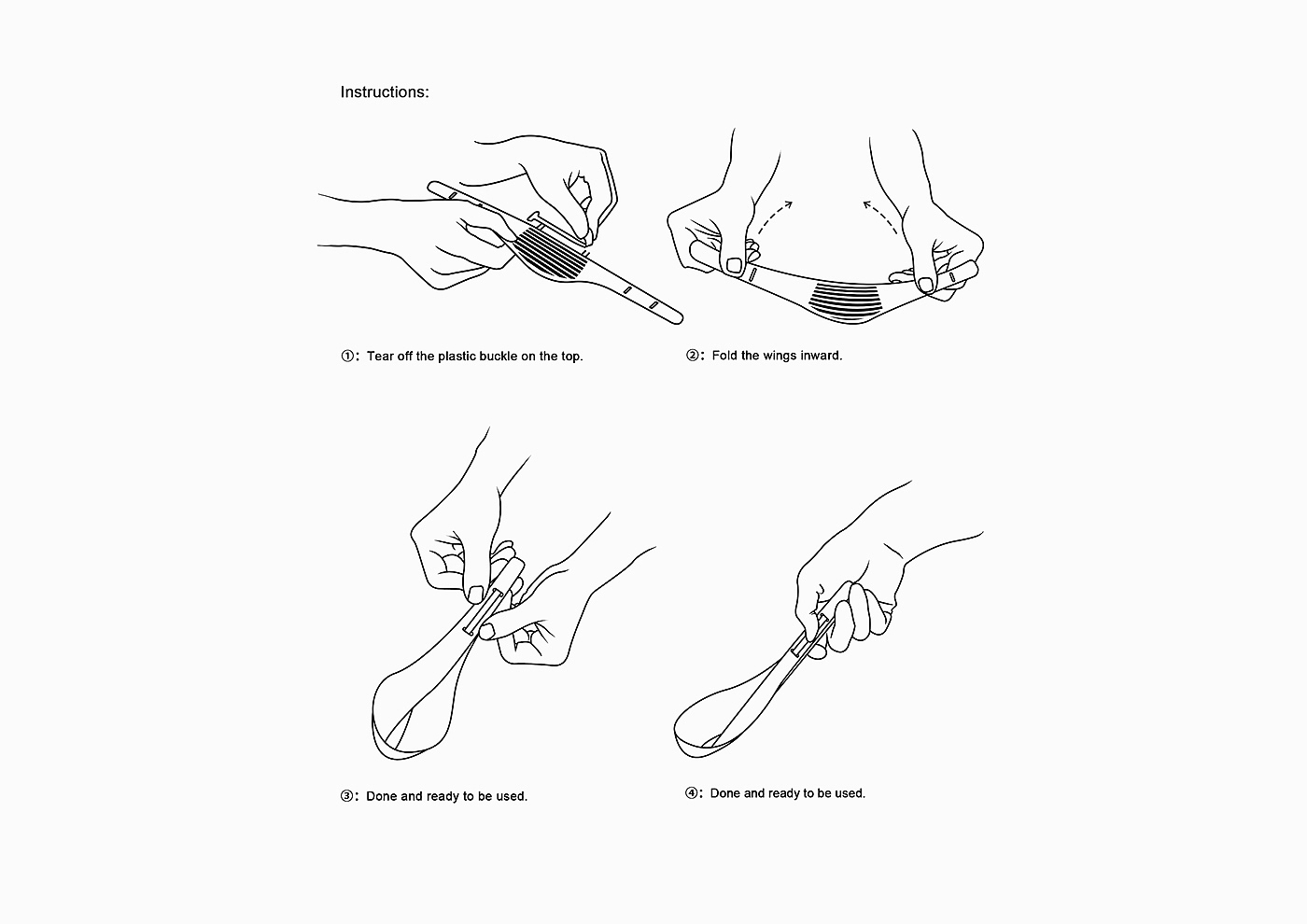 Instructions:

①: Tear off the plastic buckle on the top.

②: Fold the wings inward.

③: Done and ready to be used.

④: Done and ready to be used.