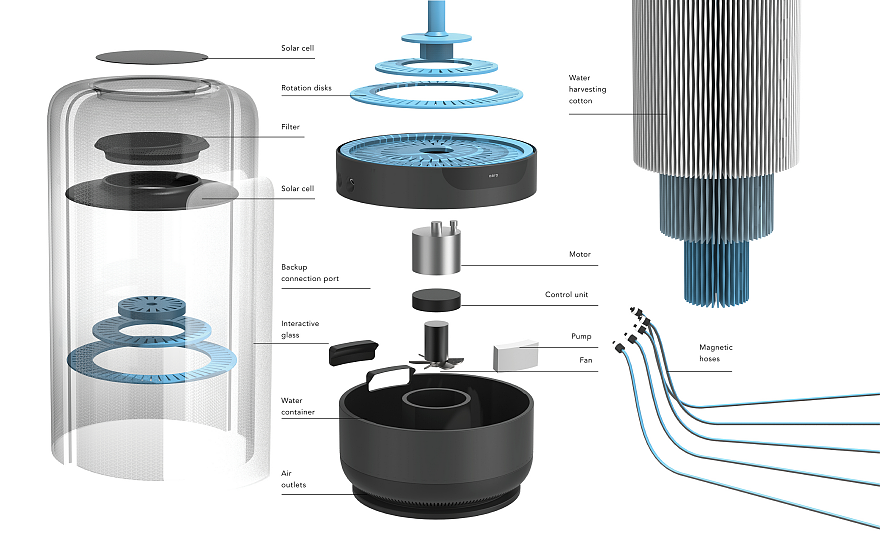 Solar cell

Rotation disks

Filter

Solar cell

Backup connection port

Interactive glass

Water container

Air outlets

Motor

Control unit

Pump

Fan

Water harvesting cotton

Magnetic hoses