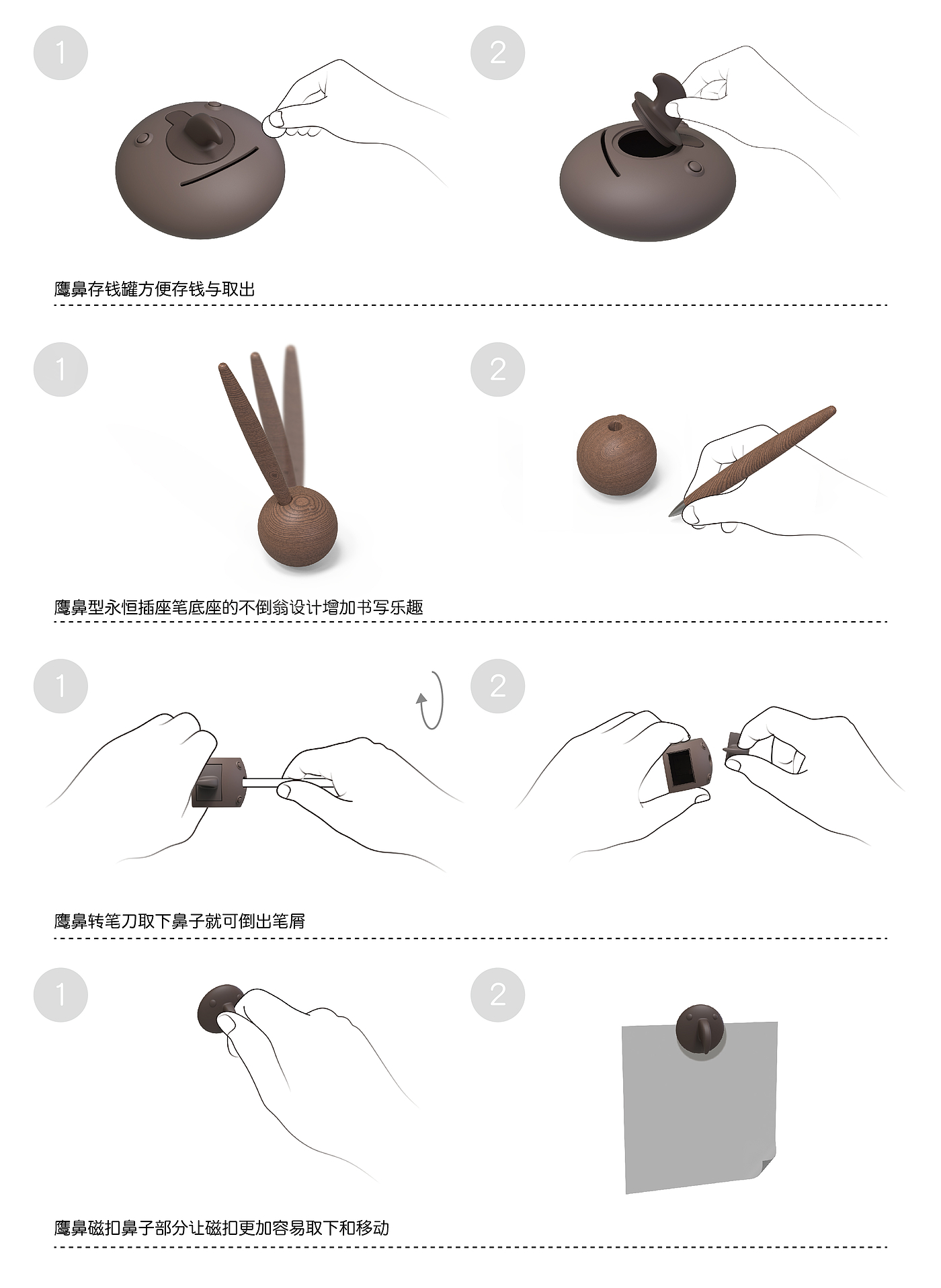 1

2

鹰鼻存钱罐方便存钱与取出

1

2

鹰鼻型永恒插座笔底座的不倒翁设计增加书写乐趣

1

2

鹰鼻转笔刀取下鼻子就可倒出笔屑

1

2

鹰鼻磁扣鼻子部分让磁扣更加容易取下和移动