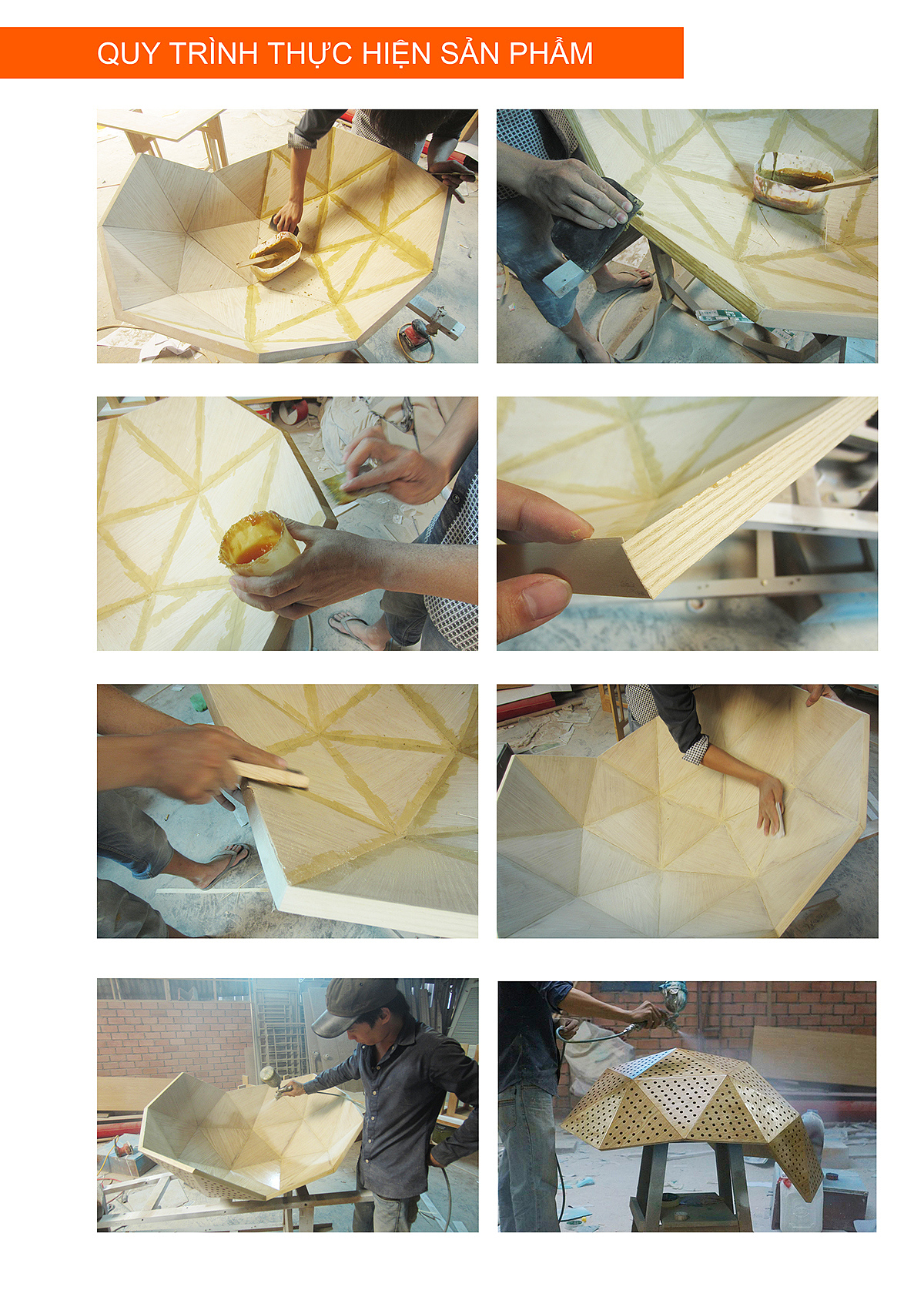 QUY TRÌNH THỰC HIỆN SẢN PHẨM