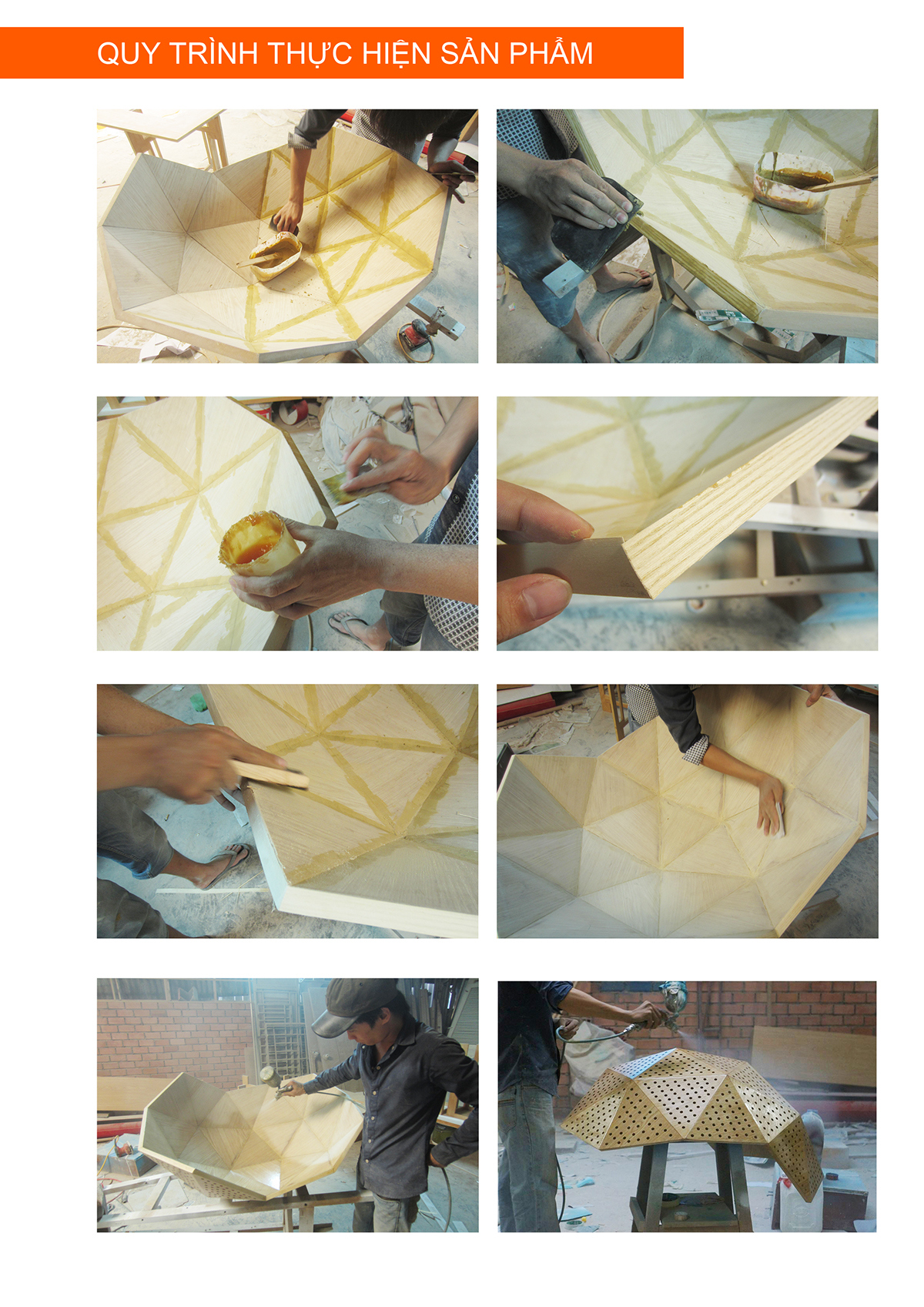 QUY TRÌNH THỰC HIỆN SẢN PHẨM