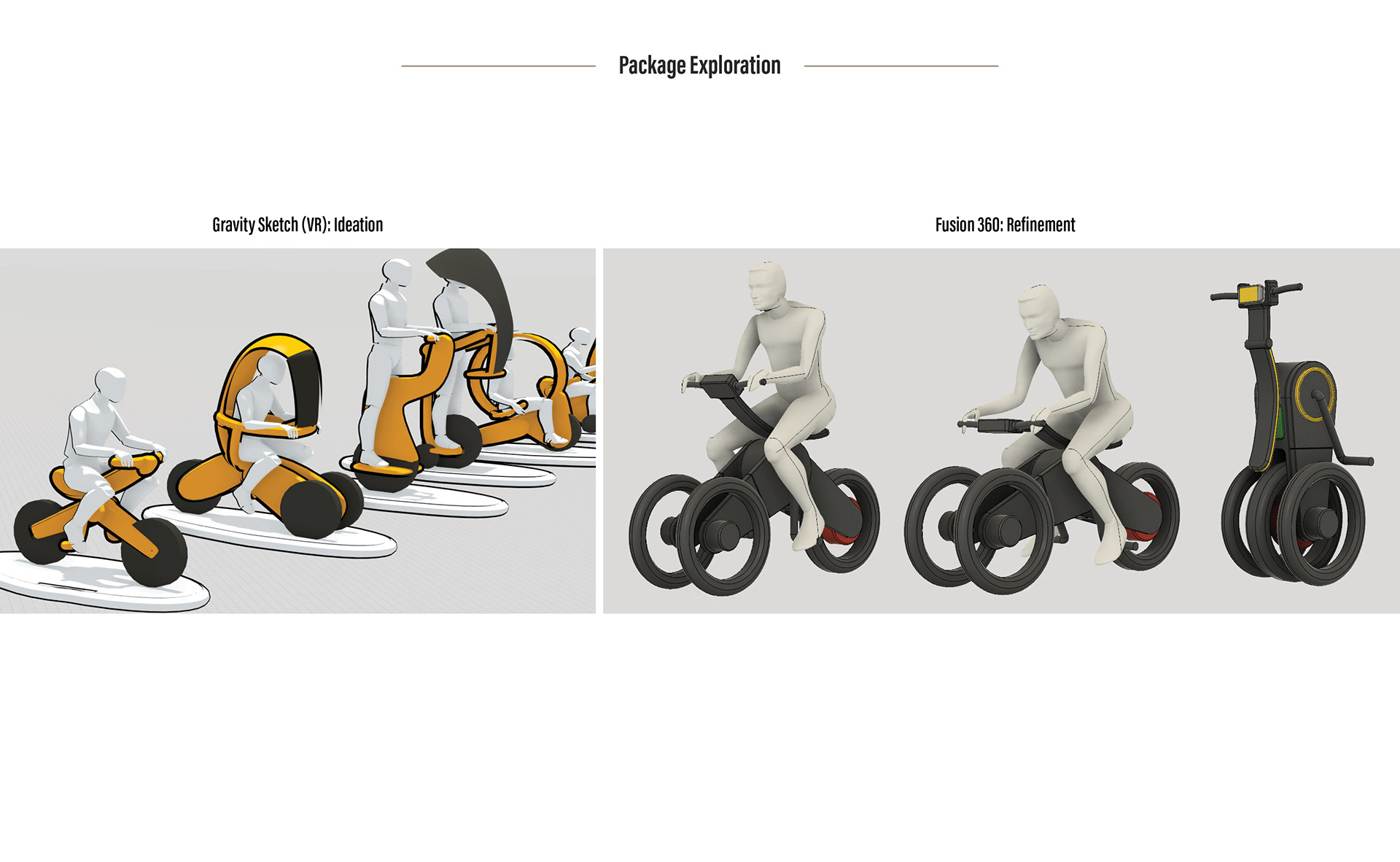 Package Exploration

Gravity Sketch (VR): Ideation

Fusion 360: Refinement