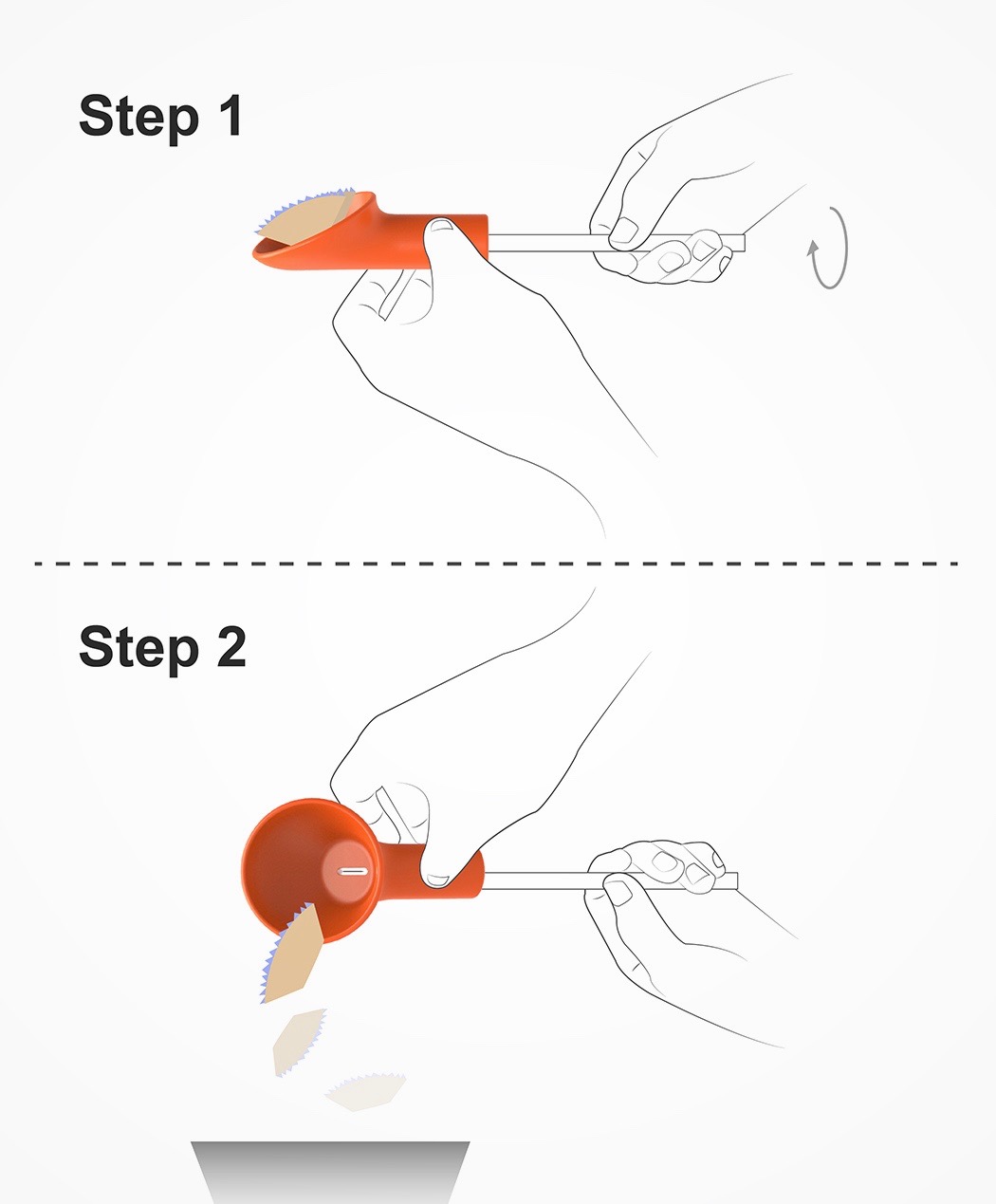 Step 1

Step 2