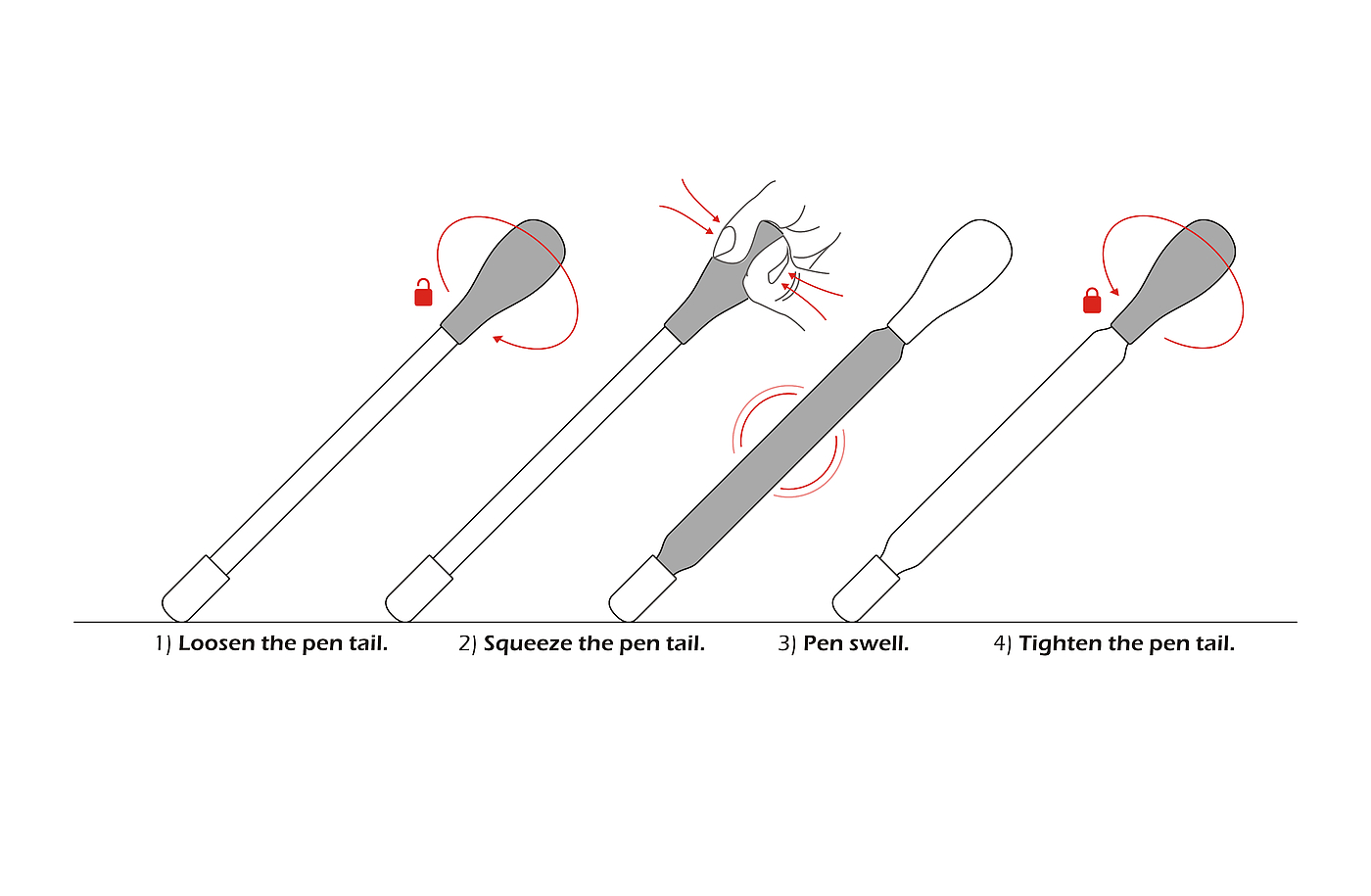 1) Loosen the pen tail.

2) Squeeze the pen tail.

3) Pen swell.

4) Tighten the pen tail.