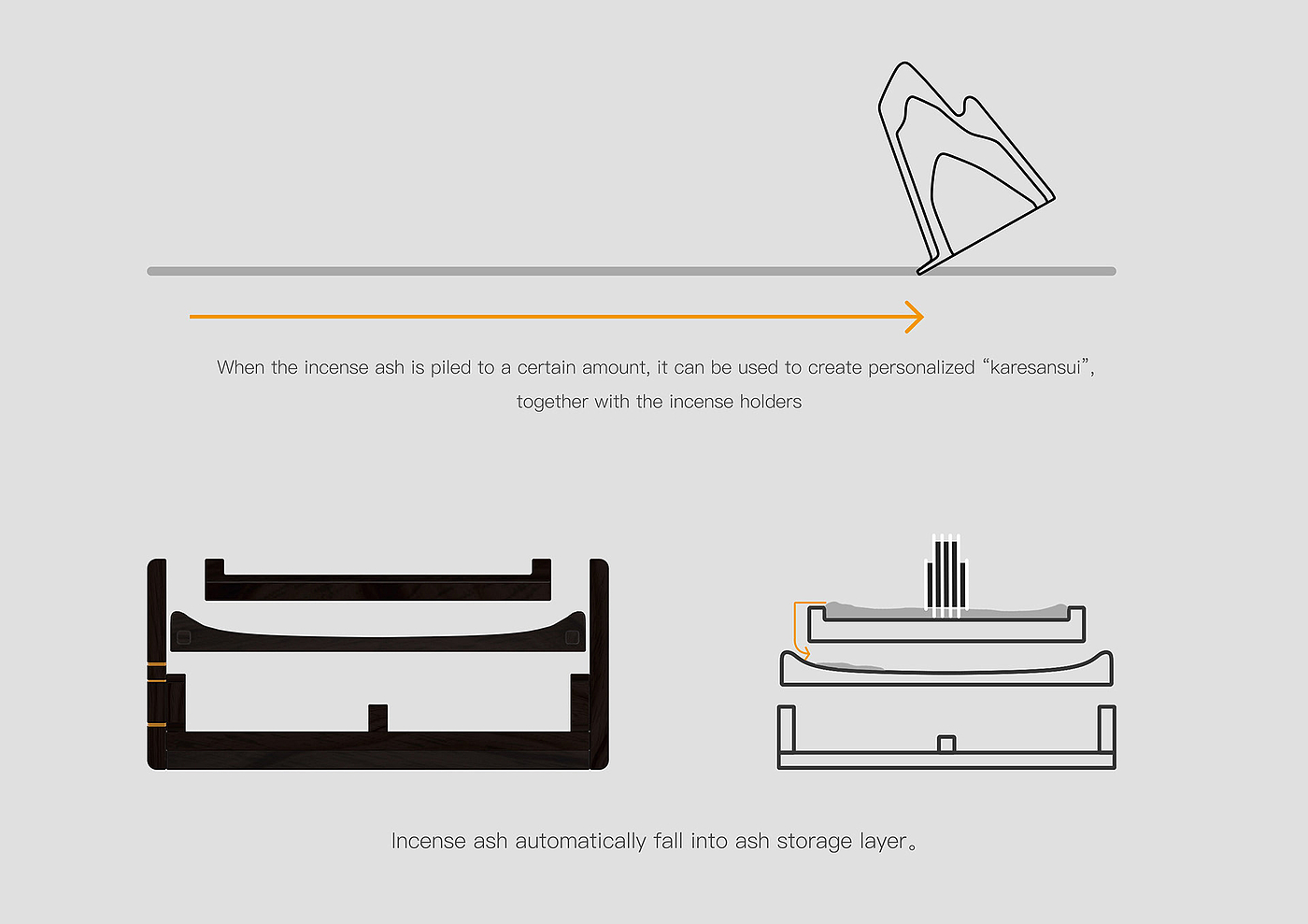 When the incense ash is piled to a certain amount, it can be used to create personalized “karesansui”, together with the incense holders

Incense ash automatically fall into ash storage layer。