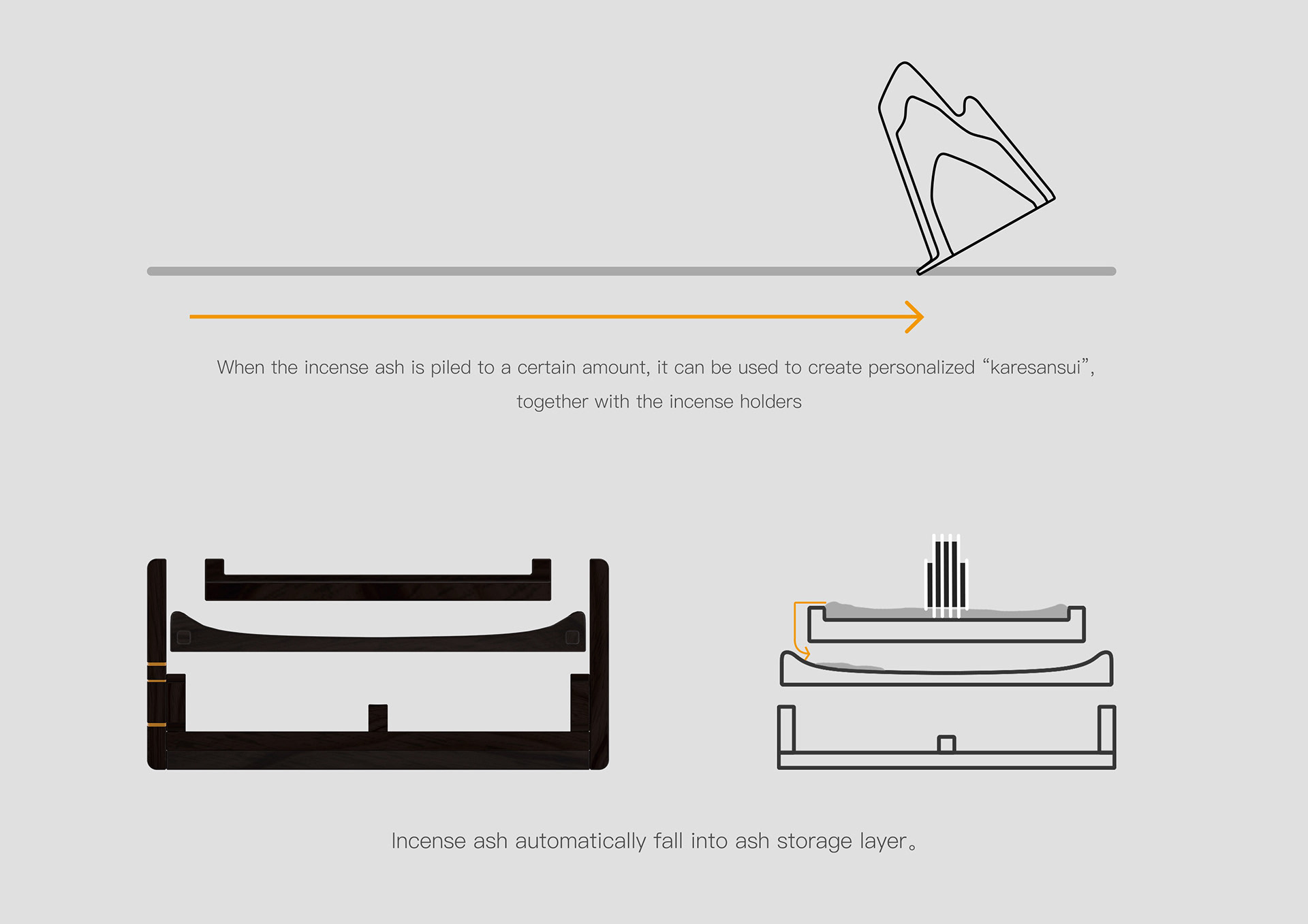 When the incense ash is piled to a certain amount, it can be used to create personalized “karesansui”, together with the incense holders

Incense ash automatically fall into ash storage layer。