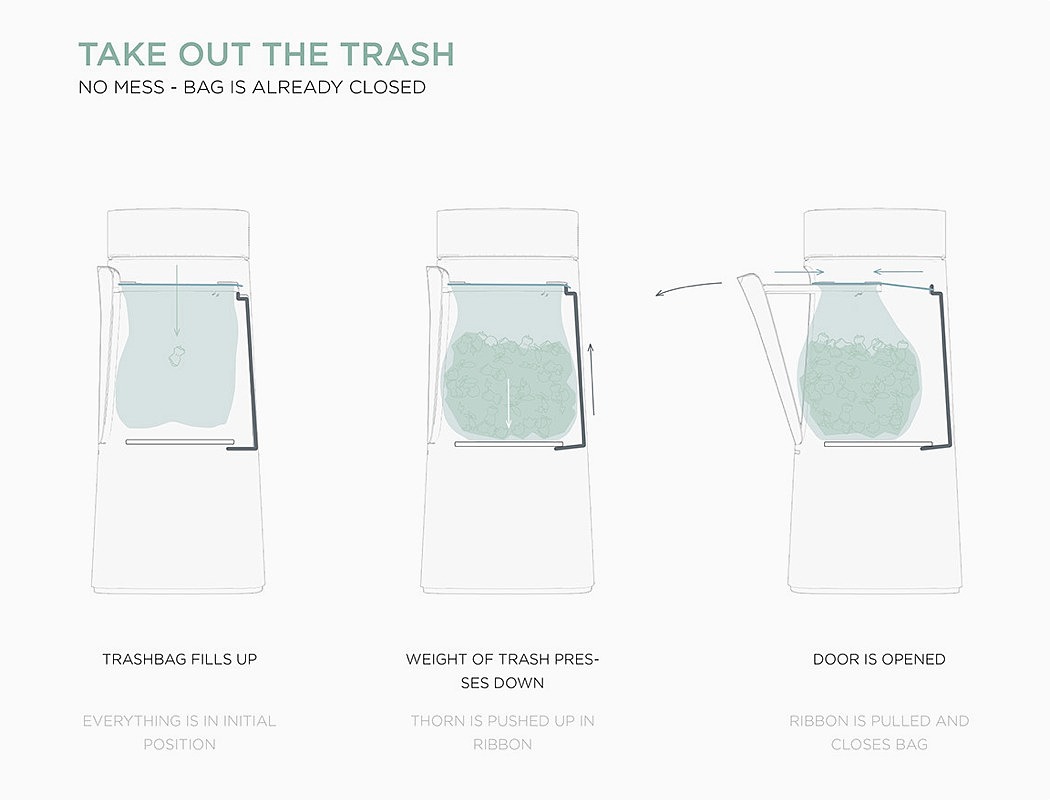 TAKE OUT THE TRASH
NO MESS - BAG IS ALREADY CLOSED

TRASHBAG FILLS UP

EVERYTHING IS IN INITIAL POSITION

WEIGHT OF TRASH PRESSES DOWN

THORN IS PUSHED UP IN RIBBON

DOOR IS OPENED

RIBBON IS PULLED AND CLOSES BAG