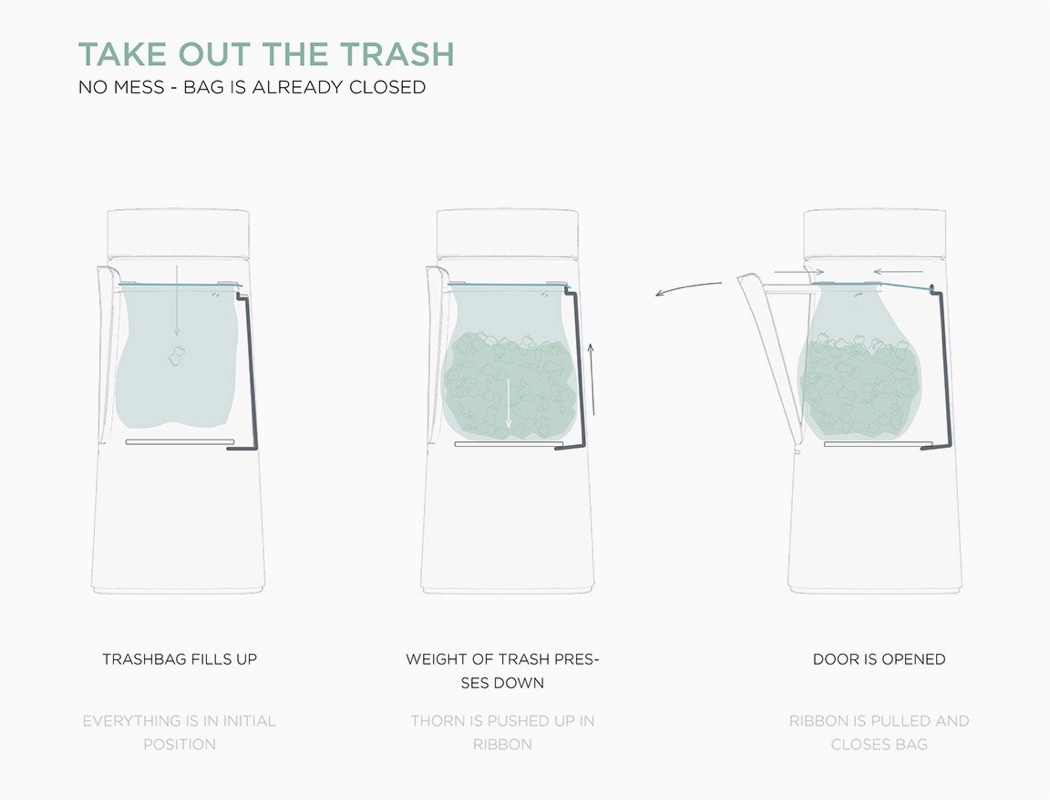 TAKE OUT THE TRASH
NO MESS - BAG IS ALREADY CLOSED

TRASHBAG FILLS UP

EVERYTHING IS IN INITIAL POSITION

WEIGHT OF TRASH PRESSES DOWN

THORN IS PUSHED UP IN RIBBON

DOOR IS OPENED

RIBBON IS PULLED AND CLOSES BAG