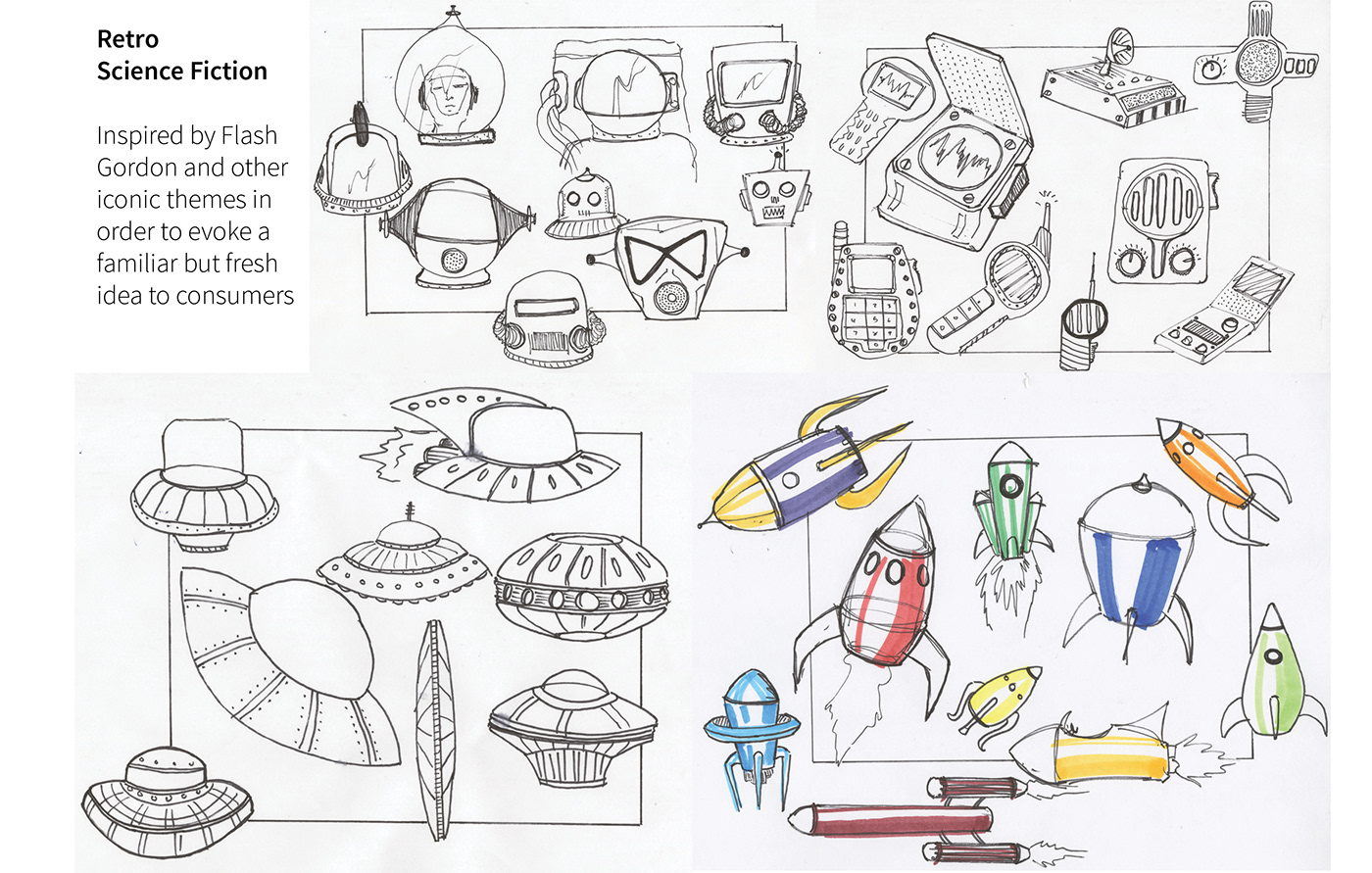 Retro
Science Fiction

Inspired by Flash Gordon and other iconic themes in order to evoke a familiar but fresh idea to consumers