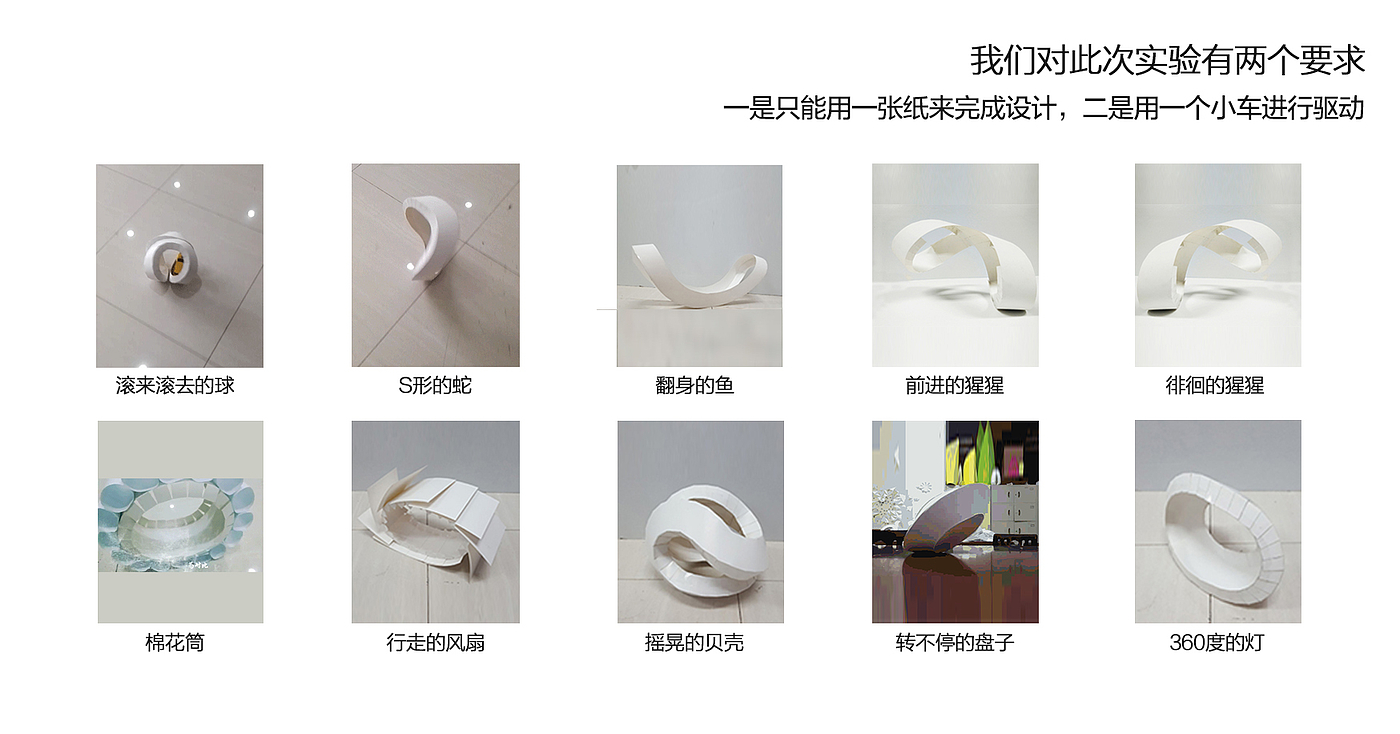 我们对此次实验有两个要求

一是只能用一张纸来完成设计，二是用一个小车进行驱动

滚来滚去的球

S形的蛇

翻身的鱼

前进的猩猩

徘徊的猩猩

棉花筒

行走的风扇

摇晃的贝壳

转不停的盘子

360度的灯