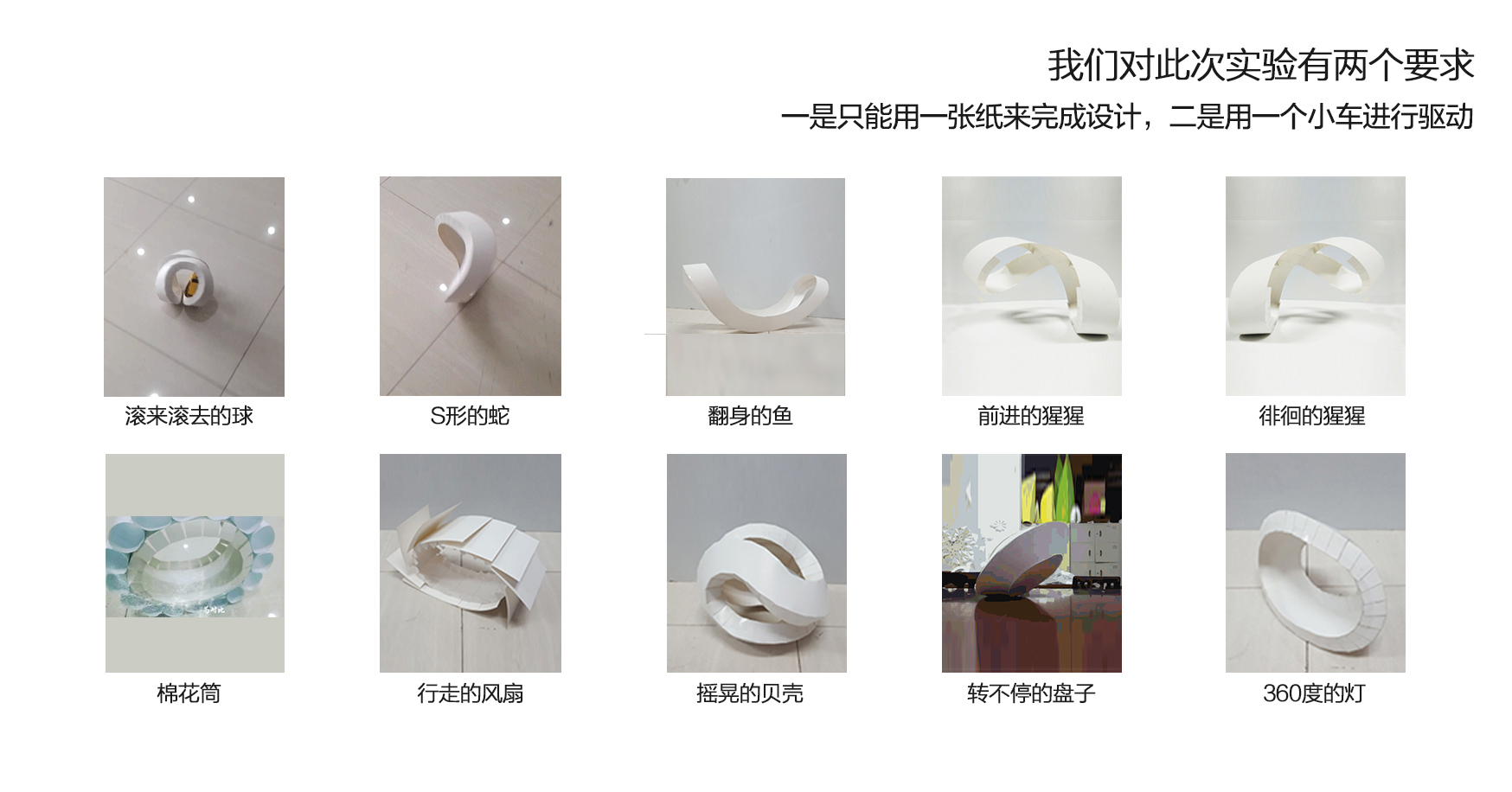 我们对此次实验有两个要求

一是只能用一张纸来完成设计，二是用一个小车进行驱动

滚来滚去的球

S形的蛇

翻身的鱼

前进的猩猩

徘徊的猩猩

棉花筒

行走的风扇

摇晃的贝壳

转不停的盘子

360度的灯