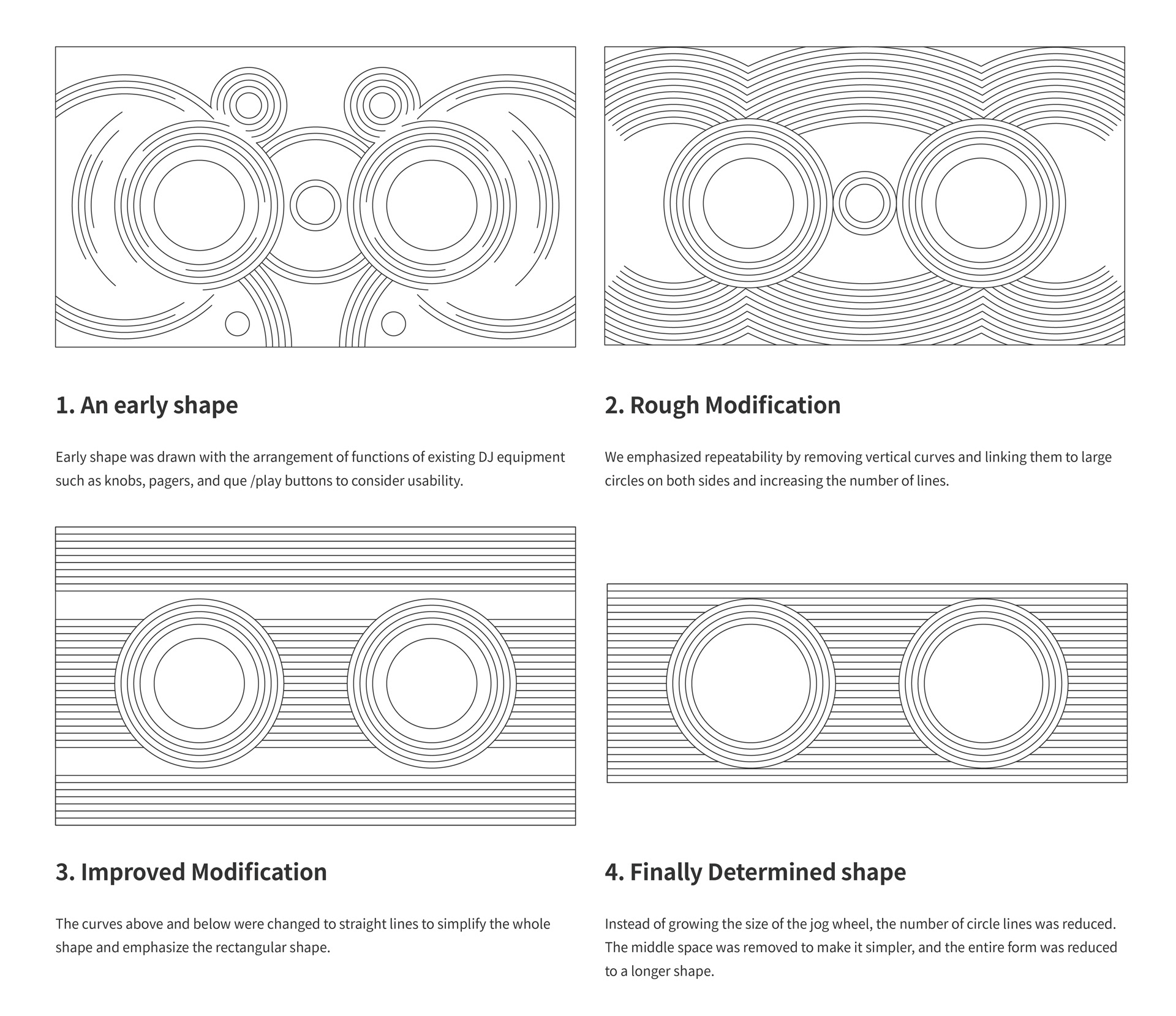 1. An early shape

Early shape was drawn with the arrangement of functions of existing DJ equipment such as knobs, pagers, and que /play buttons to consider usability.

2. Rough Modification

We emphasized repeatability by removing vertical curves and linking them to large circles on both sides and increasing the number of lines.

3. Improved Modification

The curves above and below were changed to straight lines to simplify the whole shape and emphasize the rectangular shape.

4. Finally Determined shape

Instead of growing the size of the jog wheel, the number of circle lines was reduced. The middle space was removed to make it simpler, and the entire form was reduced to a longer shape.