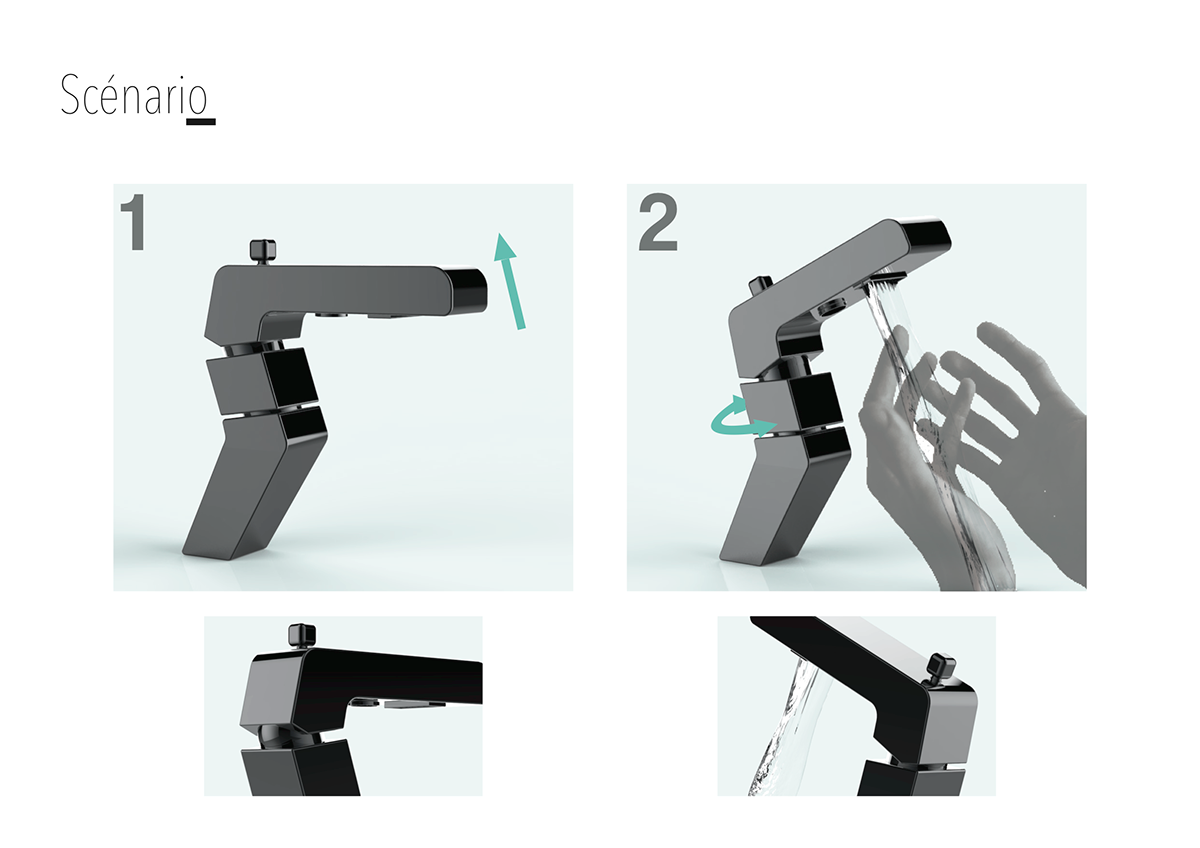 Scénario_

1

2