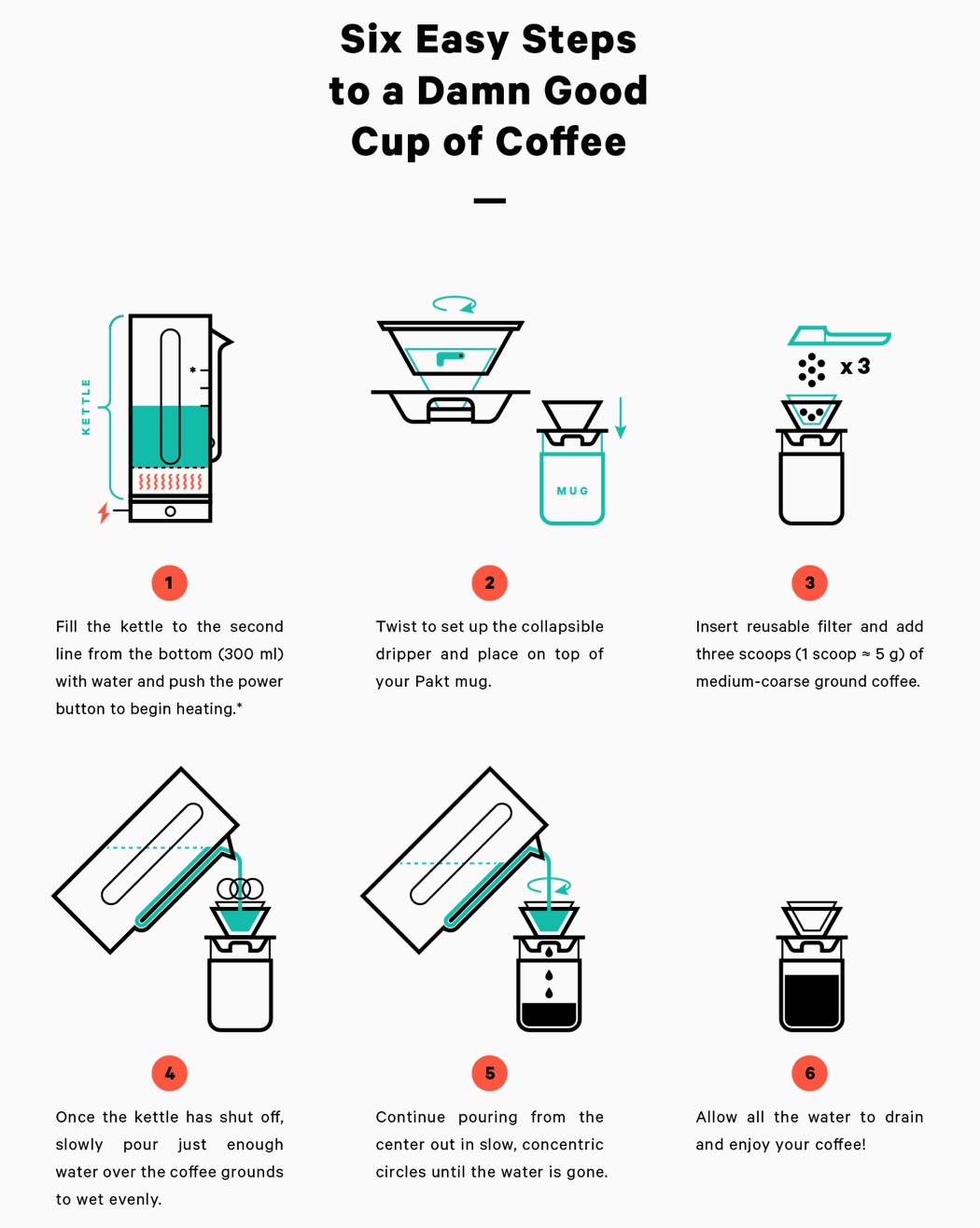 Six Easy Steps to a Damn Good Cup of Coffee

KETTLE

MUG

x 3

1

Fill the kettle to the second line from the bottom (300 ml) with water and push the power button to begin heating.*

2

Twist to set up the collapsible dripper and place on top of your Pakt mug.

3

Insert reusable filter and add three scoops (1 scoop ≈ 5 g) of medium-coarse ground coffee.

4

Once the kettle has shut off, slowly pour just enough water over the coffee grounds to wet evenly.

5

Continue pouring from the center out in slow, concentric circles until the water is gone.

6

Allow all the water to drain and enjoy your coffee!