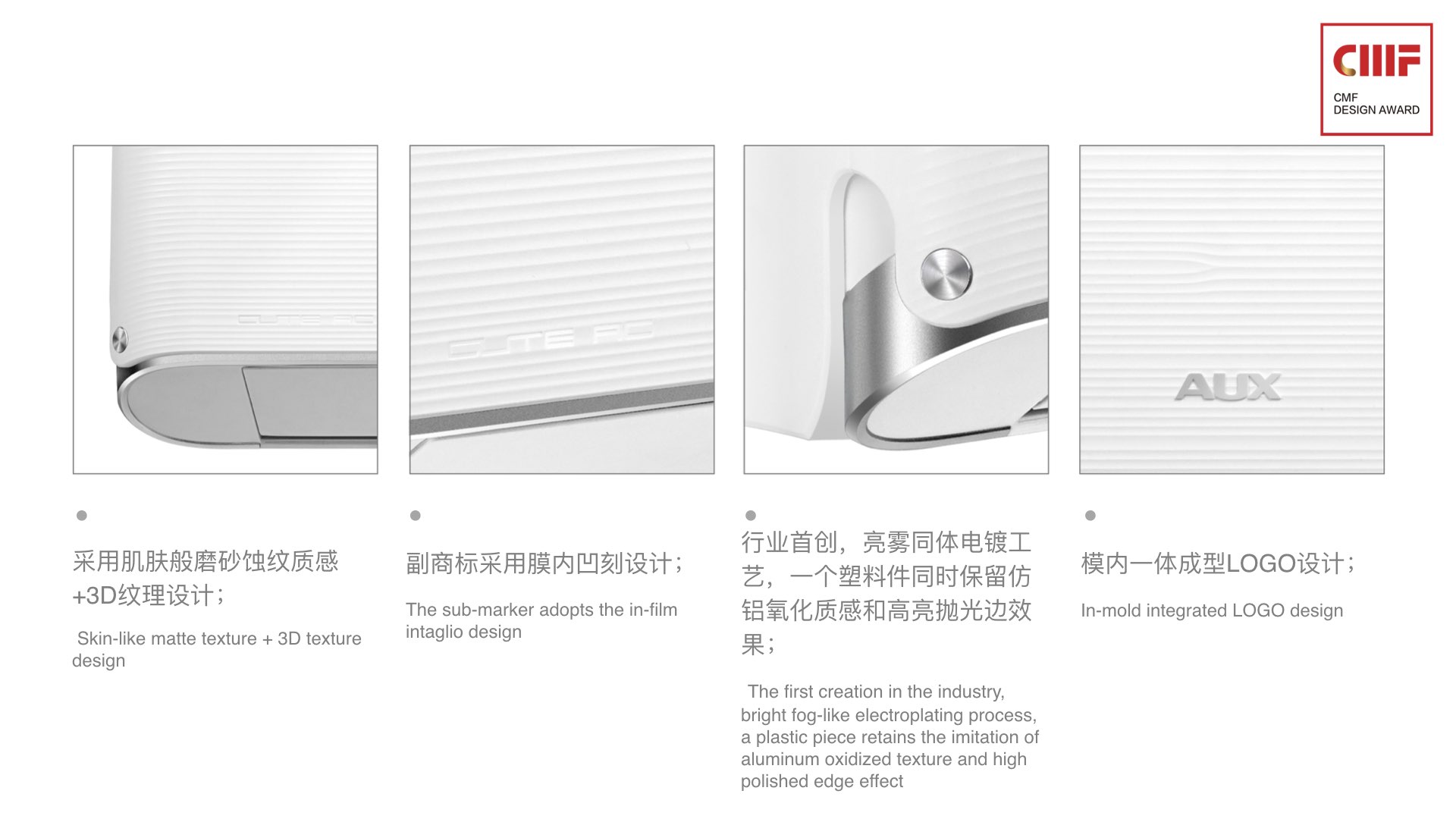 CMF
CMF DESIGN AWARD

CUTE AC

CUTE AC

AUX

采用肌肤般磨砂蚀纹质感+3D纹理设计；

Skin-like matte texture + 3D texture design

副商标采用膜内凹刻设计；

The sub-marker adopts the in-film intaglio design

行业首创，亮雾同体电镀工艺，一个塑料件同时保留仿铝氧化质感和高亮抛光边效果；

The first creation in the industry, bright fog-like electroplating process, a plastic piece retains the imitation of aluminum oxidized texture and high polished edge effect

模内一体成型LOGO设计；

In-mold integrated LOGO design