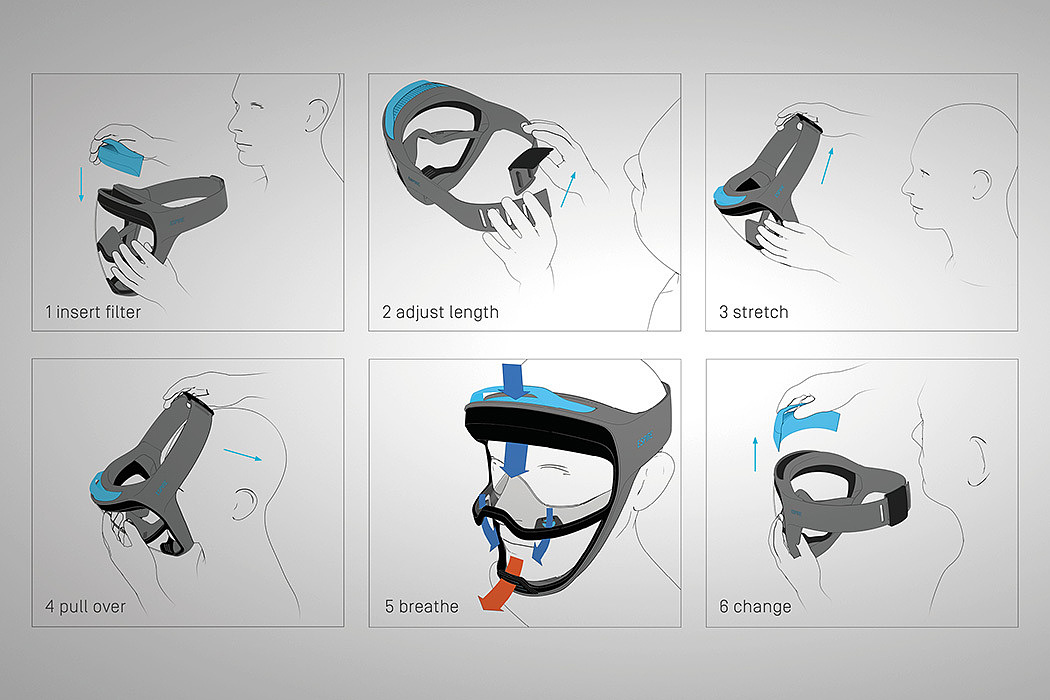 1 insert filter

2 adjust length

3 stretch

4 pull over

5 breathe

6 change