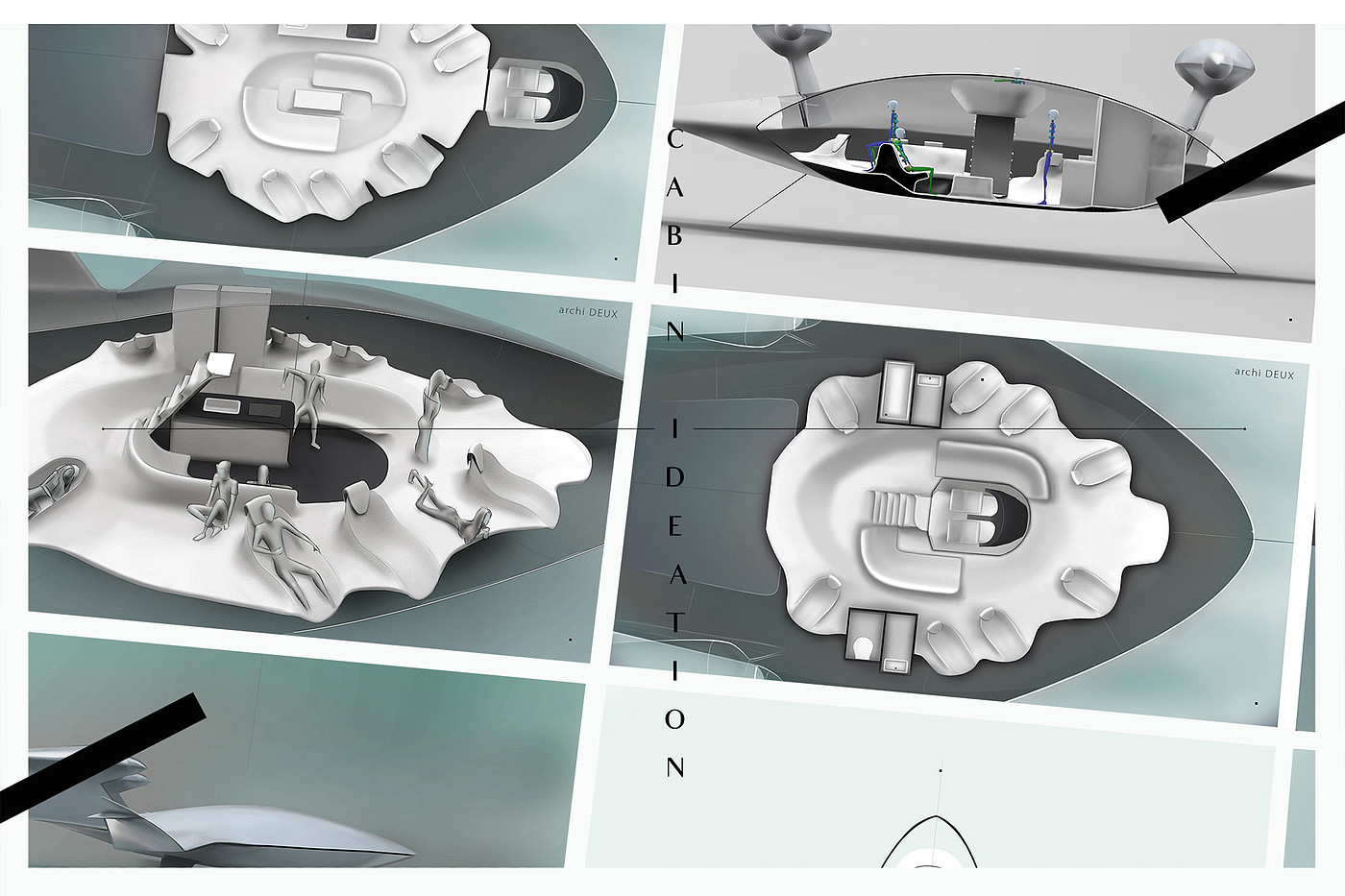 CABIN IDEATION

archi DEUX

archi DEUX