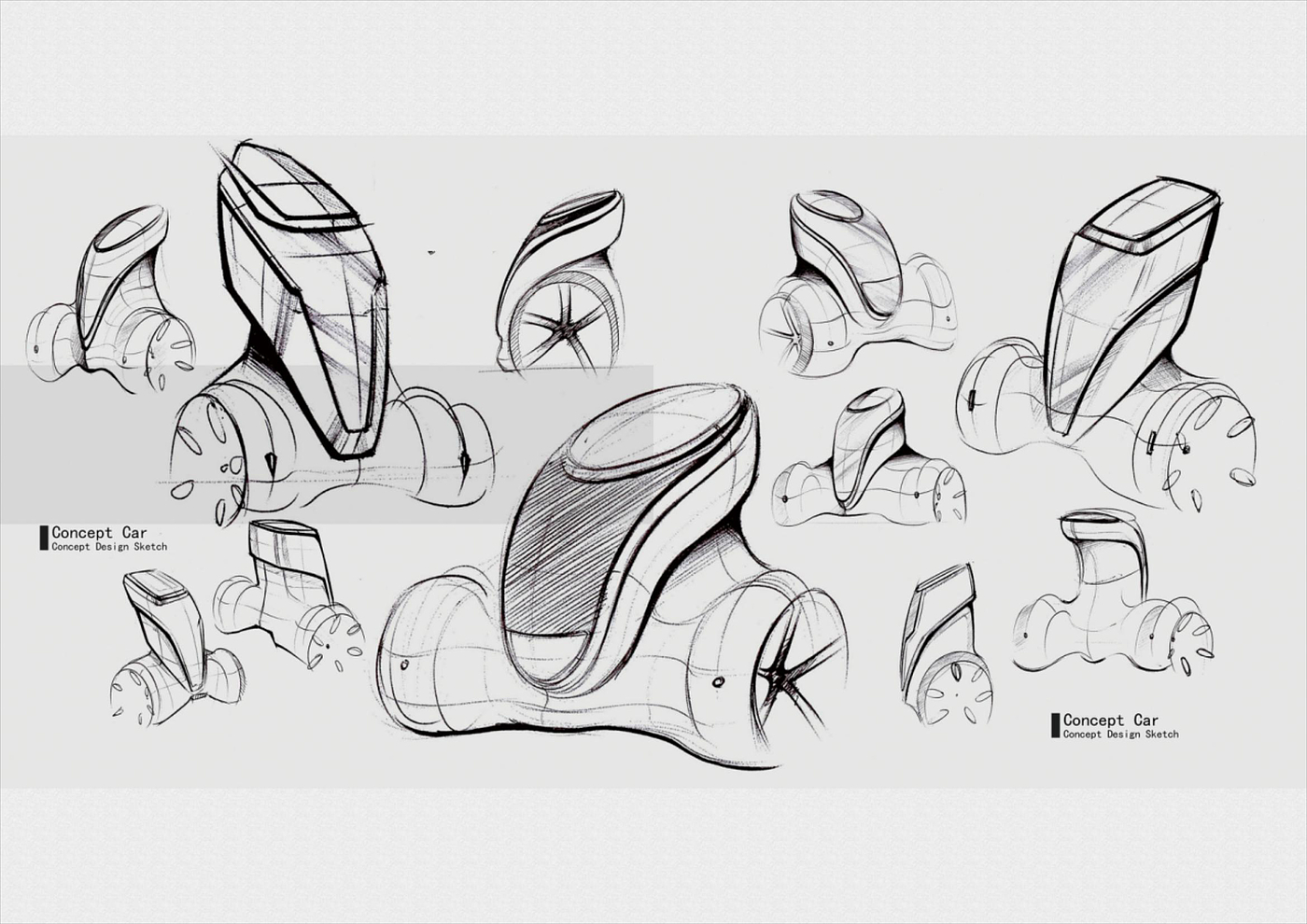 Concept Car
Concept Design Sketch

Concept Car
Concept Design Sketch