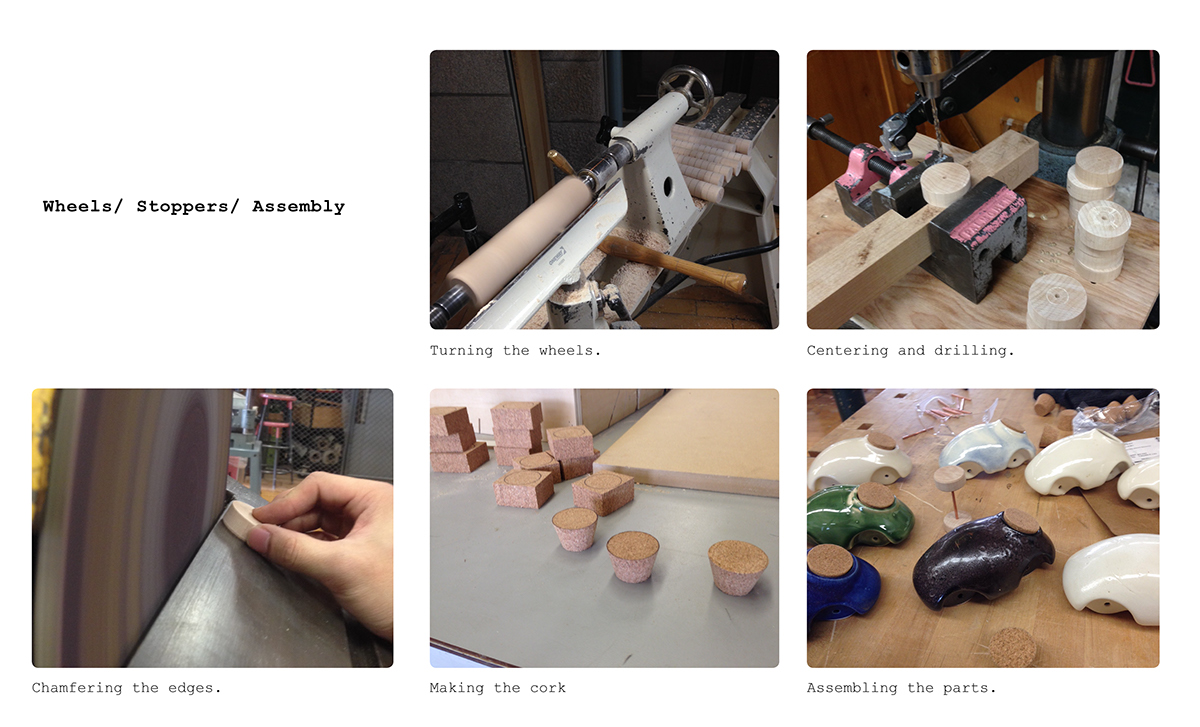 Wheels/ Stoppers/ Assembly

Turning the wheels.

Centering and drilling.

Chamfering the edges.

Making the cork

Assembling the parts.