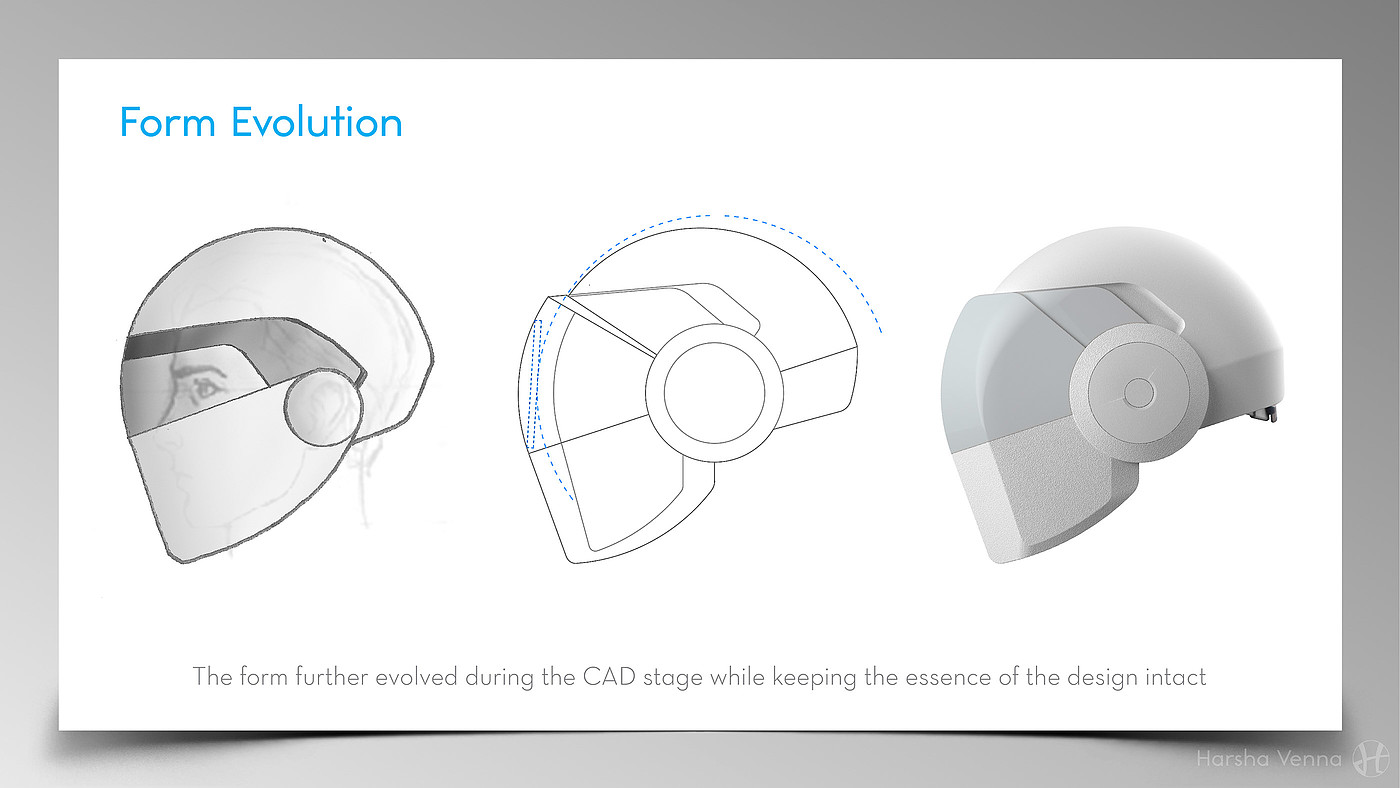 Form Evolution

The form further evolved during the CAD stage while keeping the essence of the design intact

Harsha Venna