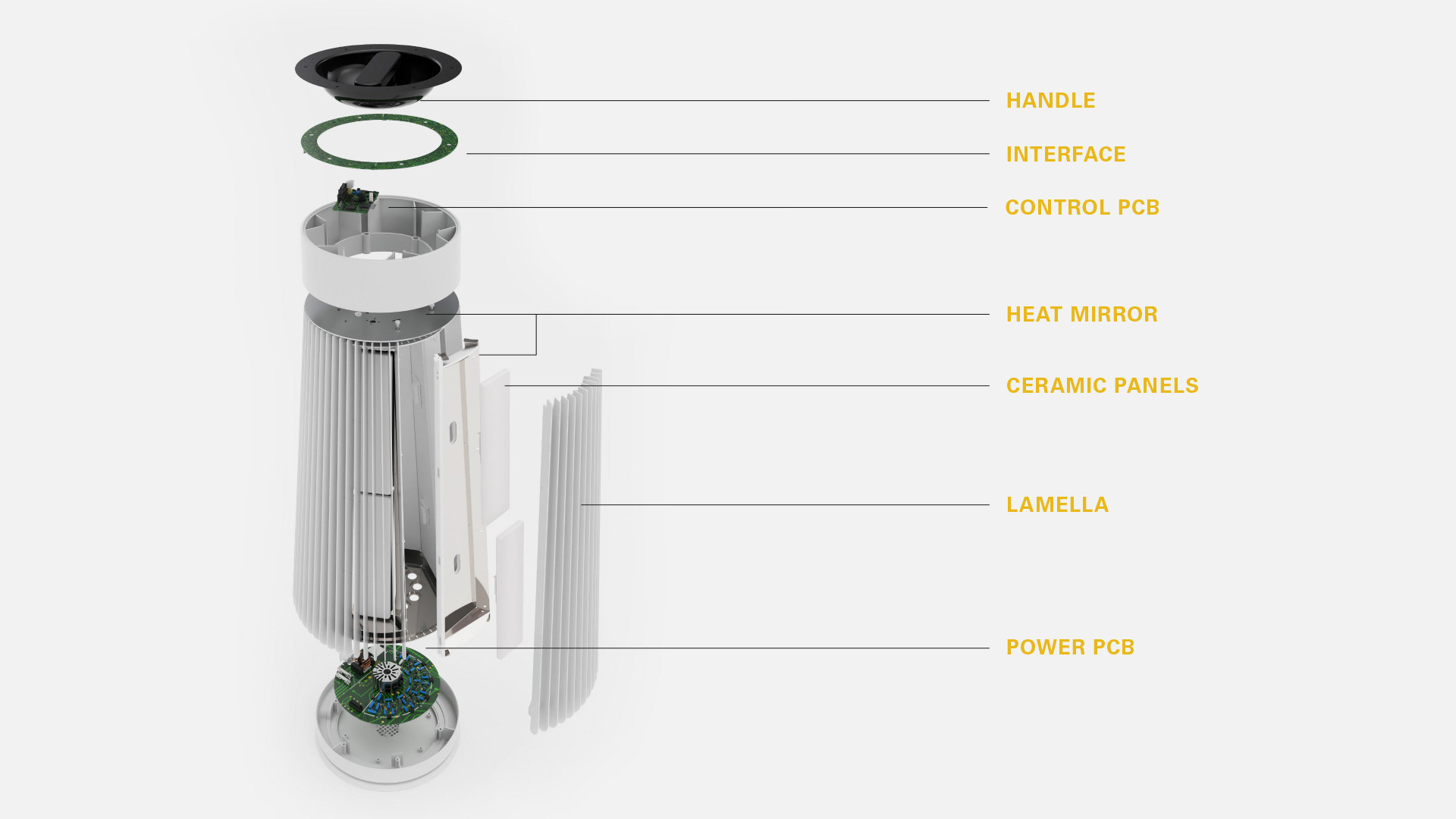 HANDLE

INTERFACE

CONTROL PCB

HEAT MIRROR

CERAMIC PANELS

LAMELLA

POWER PCB