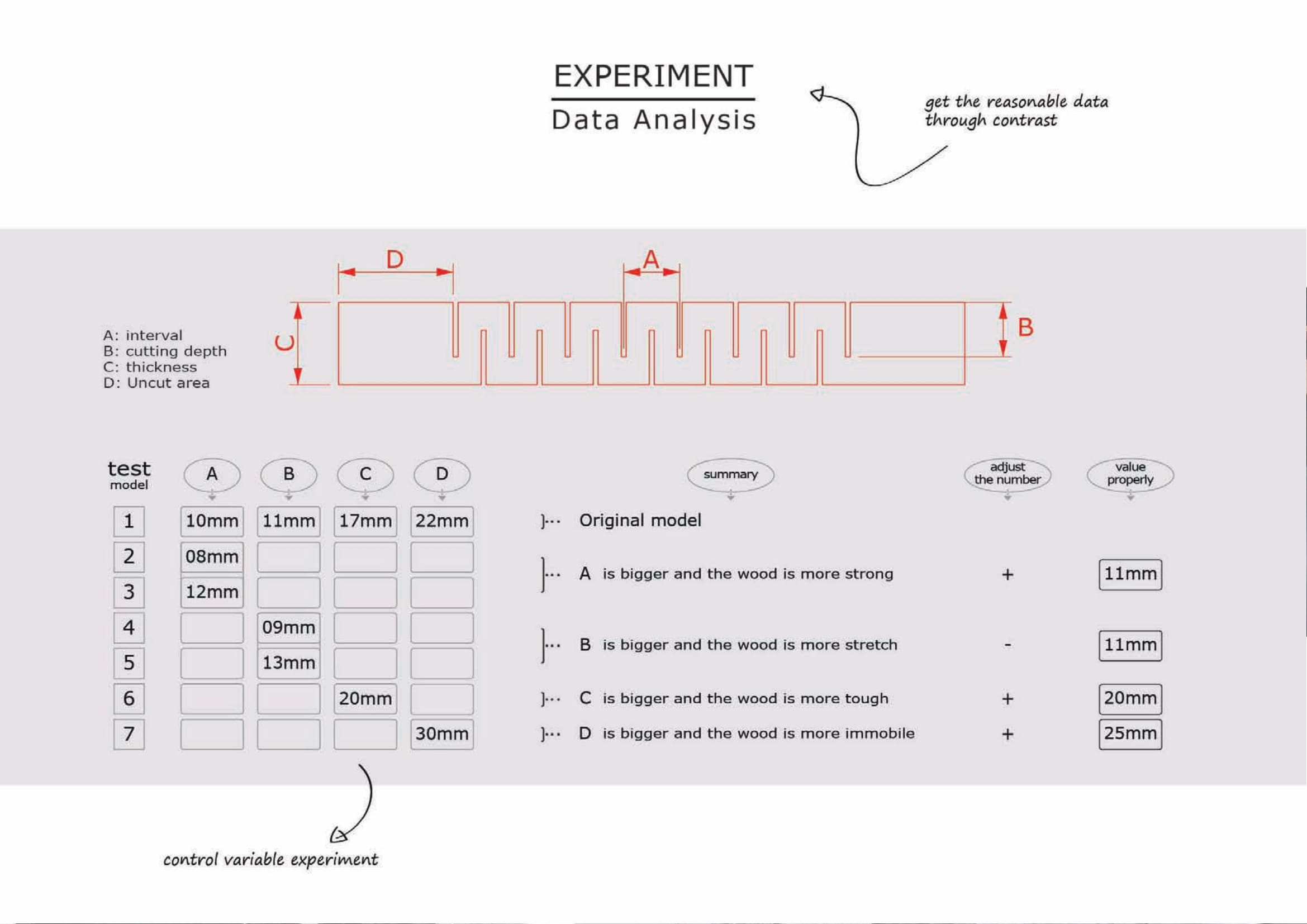 EXPERIMENT
Data Analysis

get the reasonable data through contrast

D
A
C
B

A: interval
B: cutting depth
C: thickness
D: Uncut area

| test model | A | B | C | D |
|---|---|---|---|---|
| 1 | 10mm | 11mm | 17mm | 22mm |
| 2 | 08mm | | | |
| 3 | 12mm | | | |
| 4 | | 09mm | | |
| 5 | | 13mm | | |
| 6 | | | 20mm | |
| 7 | | | | 30mm |

| summary | adjust the number | value properly |
|---|---|---|
| Original model | | |
| A is bigger and the wood is more strong | + | 11mm |
| B is bigger and the wood is more stretch | - | 11mm |
| C is bigger and the wood is more tough | + | 20mm |
| D is bigger and the wood is more immobile | + | 25mm |

control variable experiment