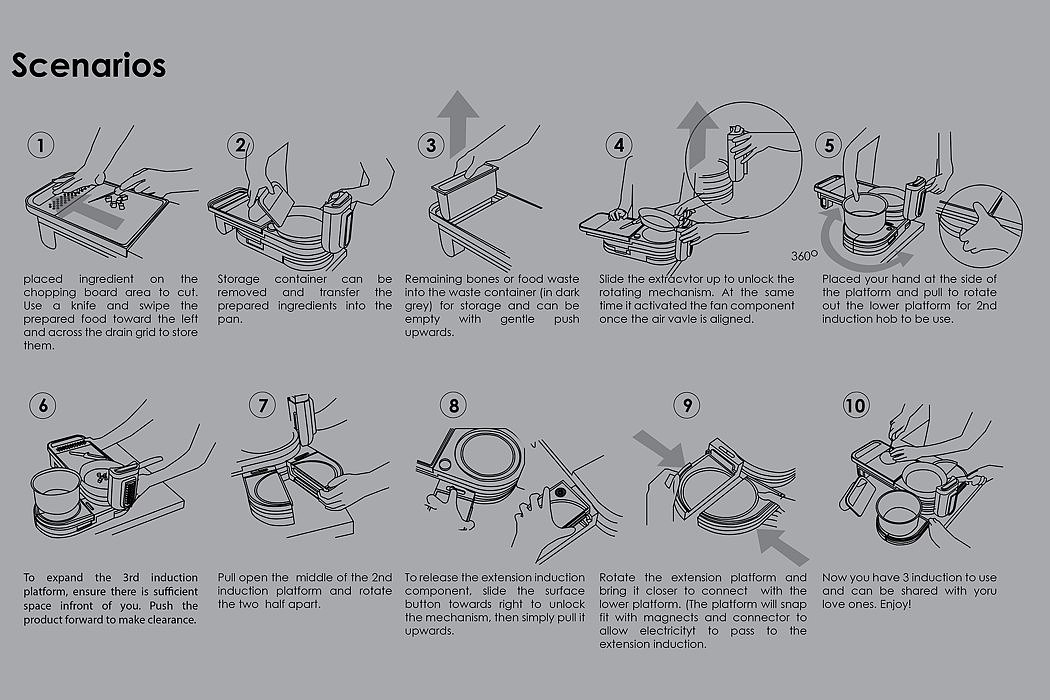 Scenarios

1

placed ingredient on the chopping board area to cut. Use a knife and swipe the prepared food toward the left and across the drain grid to store them.

2

Storage container can be removed and transfer the prepared ingredients into the pan.

3

Remaining bones or food waste into the waste container (in dark grey) for storage and can be empty with gentle push upwards.

4

Slide the extracvtor up to unlock the rotating mechanism. At the same time it activated the fan component once the air vavle is aligned.

5

360°

Placed your hand at the side of the platform and pull to rotate out the lower platform for 2nd induction hob to be use.

6

To expand the 3rd induction platform, ensure there is sufficient space infront of you. Push the product forward to make clearance.

7

Pull open the middle of the 2nd induction platform and rotate the two half apart.

8

To release the extension induction component, slide the surface button towards right to unlock the mechanism, then simply pull it upwards.

9

Rotate the extension platform and bring it closer to connect with the lower platform. (The platform will snap fit with magnects and connector to allow electricityt to pass to the extension induction.

10

Now you have 3 induction to use and can be shared with yoru love ones. Enjoy!