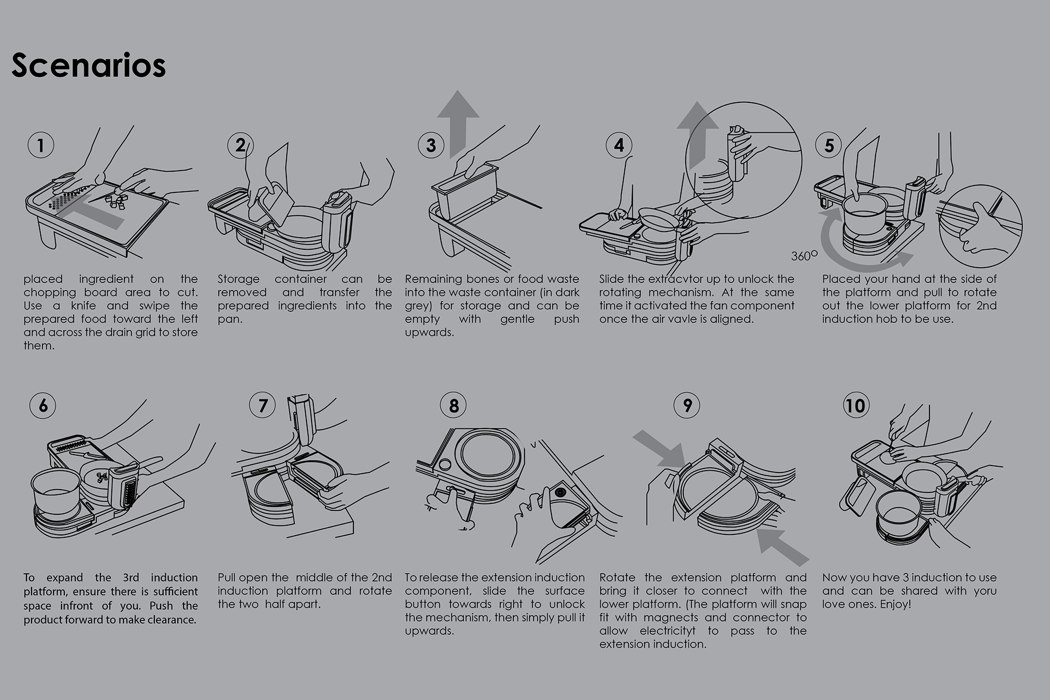 Scenarios

1

placed ingredient on the chopping board area to cut. Use a knife and swipe the prepared food toward the left and across the drain grid to store them.

2

Storage container can be removed and transfer the prepared ingredients into the pan.

3

Remaining bones or food waste into the waste container (in dark grey) for storage and can be empty with gentle push upwards.

4

Slide the extracvtor up to unlock the rotating mechanism. At the same time it activated the fan component once the air vavle is aligned.

5

360°

Placed your hand at the side of the platform and pull to rotate out the lower platform for 2nd induction hob to be use.

6

To expand the 3rd induction platform, ensure there is sufficient space infront of you. Push the product forward to make clearance.

7

Pull open the middle of the 2nd induction platform and rotate the two half apart.

8

To release the extension induction component, slide the surface button towards right to unlock the mechanism, then simply pull it upwards.

9

Rotate the extension platform and bring it closer to connect with the lower platform. (The platform will snap fit with magnects and connector to allow electricityt to pass to the extension induction.

10

Now you have 3 induction to use and can be shared with yoru love ones. Enjoy!