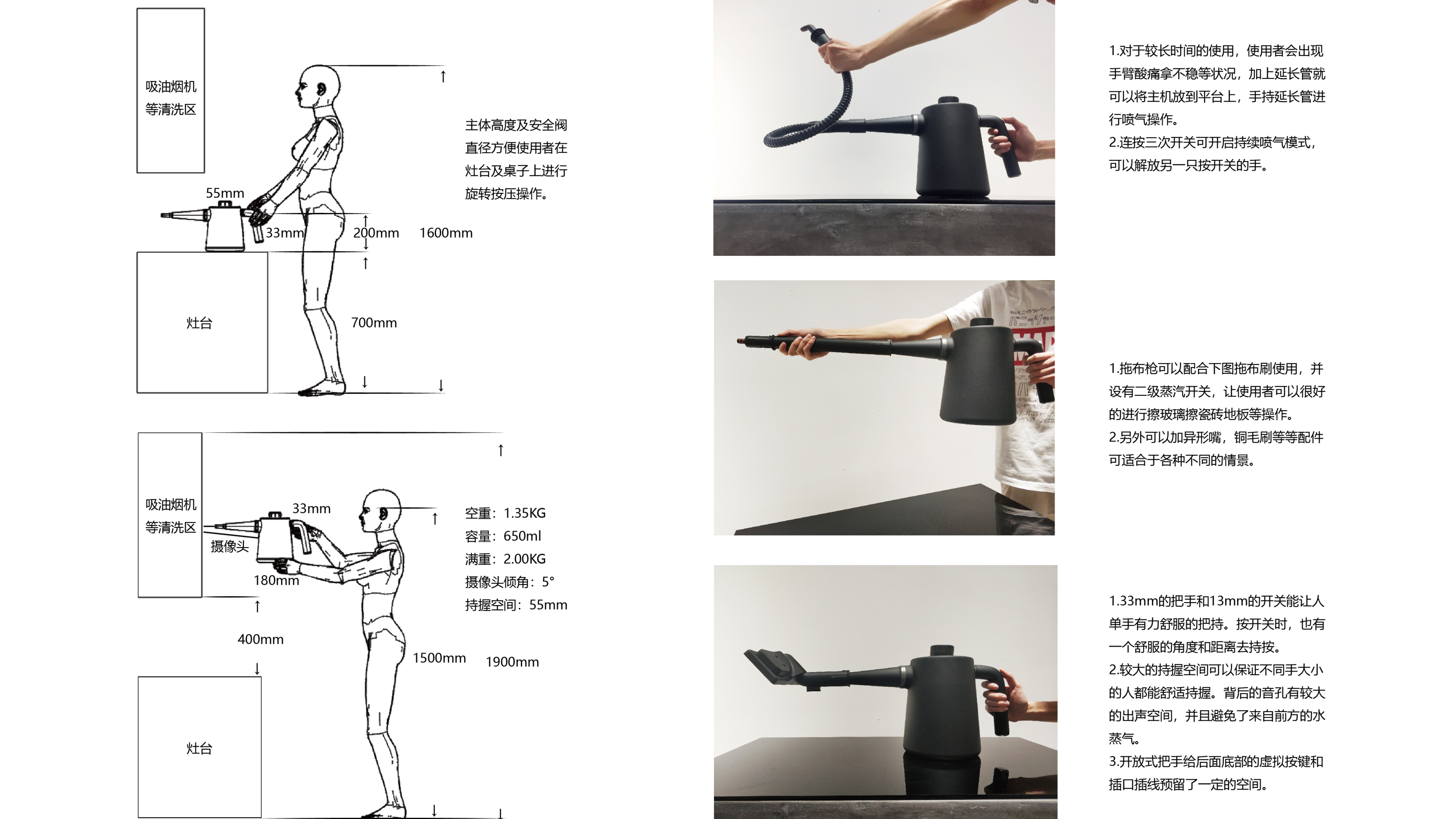 吸油烟机等清洗区

55mm

33mm

200mm

1600mm

灶台

700mm

主体高度及安全阀直径方便使用者在灶台及桌子上进行旋转按压操作。

吸油烟机等清洗区

33mm

摄像头

180mm

400mm

1500mm

1900mm

灶台

空重：1.35KG
容量：650ml
满重：2.00KG
摄像头倾角：5°
持握空间：55mm

1.对于较长时间的使用，使用者会出现手臂酸痛拿不稳等状况，加上延长管就可以将主机放到平台上，手持延长管进行喷气操作。
2.连按三次开关可开启持续喷气模式，可以解放另一只按开关的手。

1.拖布枪可以配合下图拖布刷使用，并设有二级蒸汽开关，让使用者可以很好的进行擦玻璃擦瓷砖地板等操作。
2.另外可以加异形嘴，铜毛刷等等配件可适合于各种不同的情景。

1.33mm的把手和13mm的开关能让人单手有力舒服的把持。按开关时，也有一个舒服的角度和距离去持按。
2.较大的持握空间可以保证不同手大小的人都能舒适持握。背后的音孔有较大的出声空间，并且避免了来自前方的水蒸气。
3.开放式把手给后面底部的虚拟按键和插口插线预留了一定的空间。