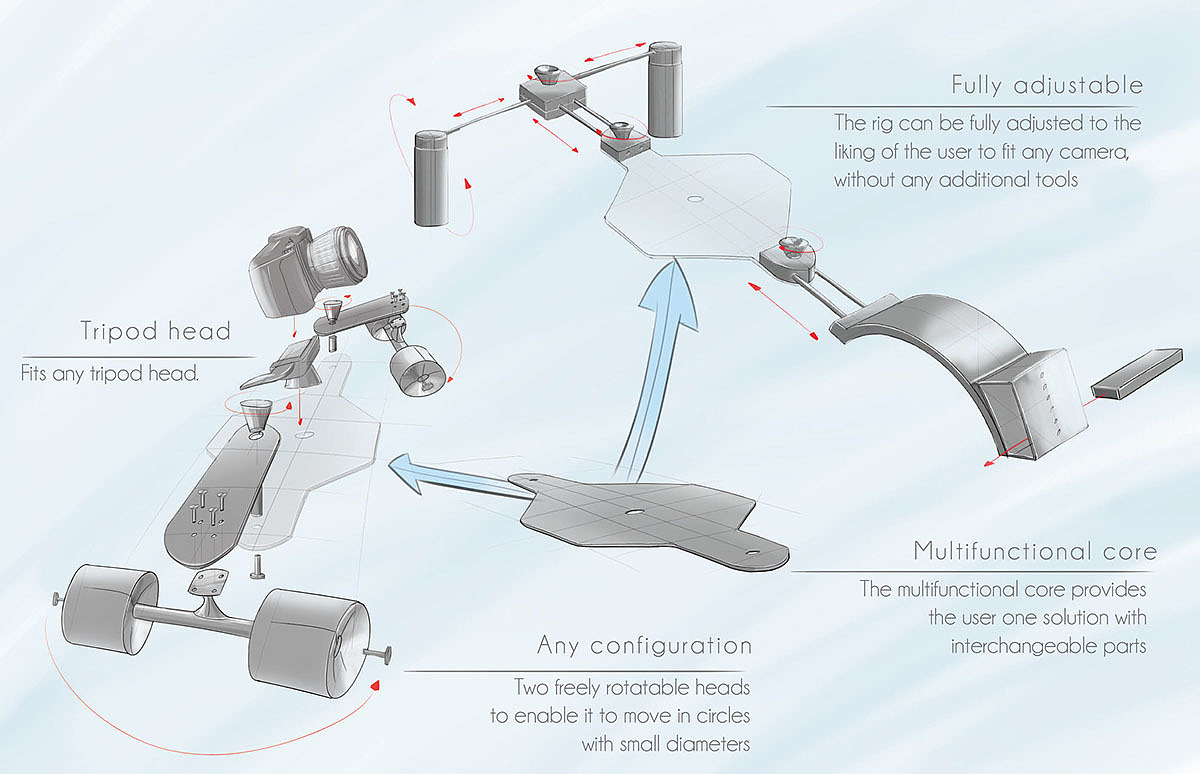 Fully adjustable

The rig can be fully adjusted to the liking of the user to fit any camera, without any additional tools

Tripod head

Fits any tripod head.

Multifunctional core

The multifunctional core provides the user one solution with interchangeable parts

Any configuration

Two freely rotatable heads to enable it to move in circles with small diameters