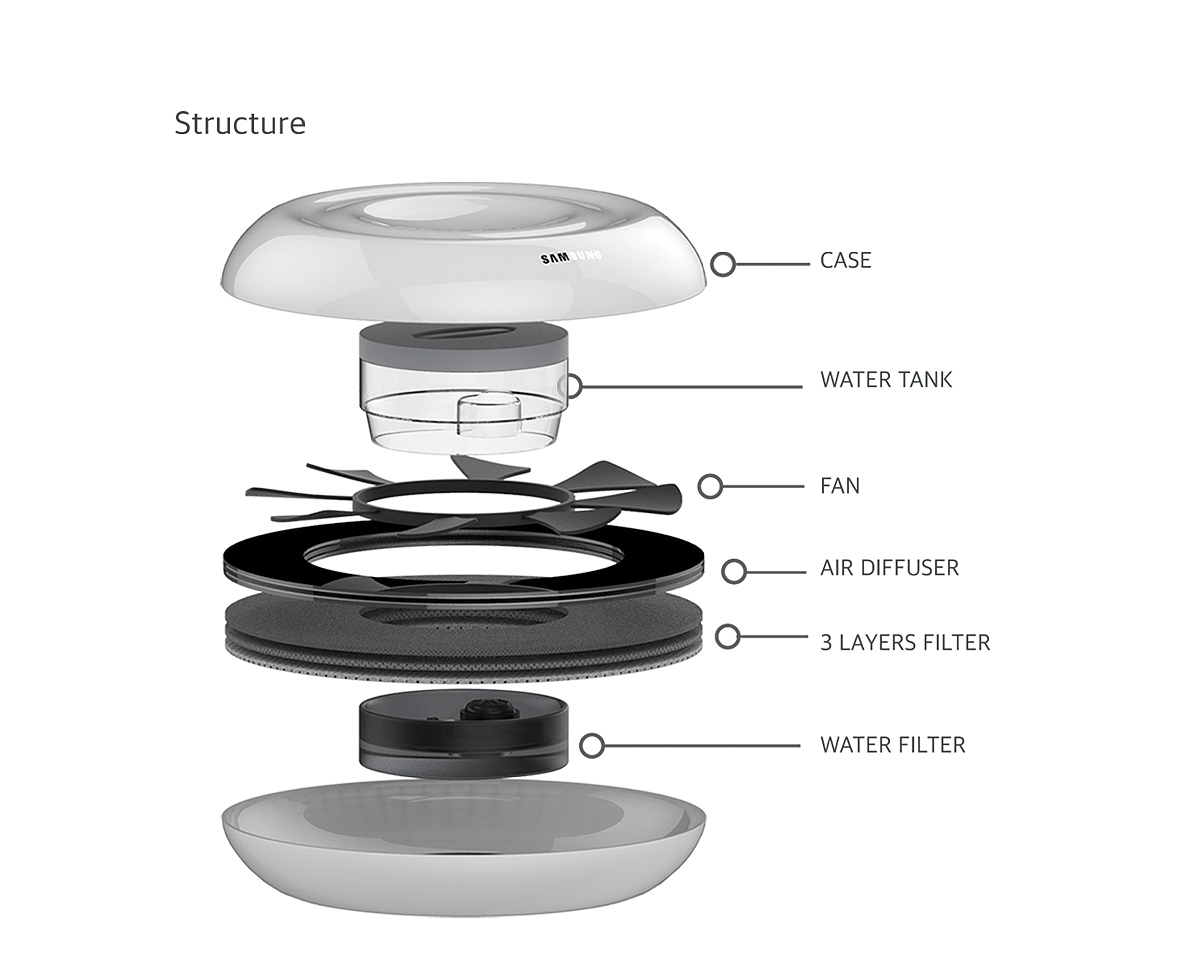 Structure

SAMSUNG

CASE

WATER TANK

FAN

AIR DIFFUSER

3 LAYERS FILTER

WATER FILTER