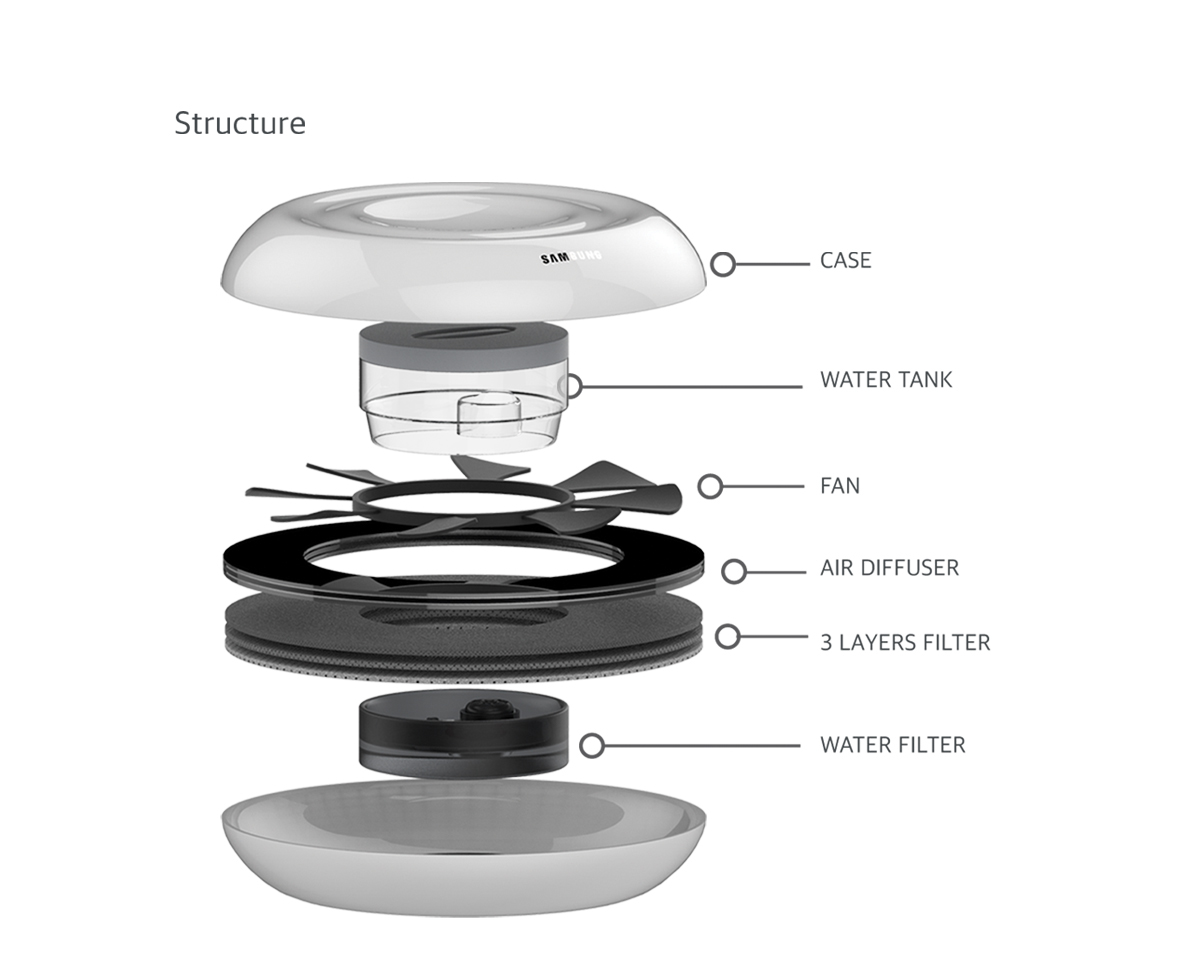 Structure

SAMSUNG

CASE

WATER TANK

FAN

AIR DIFFUSER

3 LAYERS FILTER

WATER FILTER