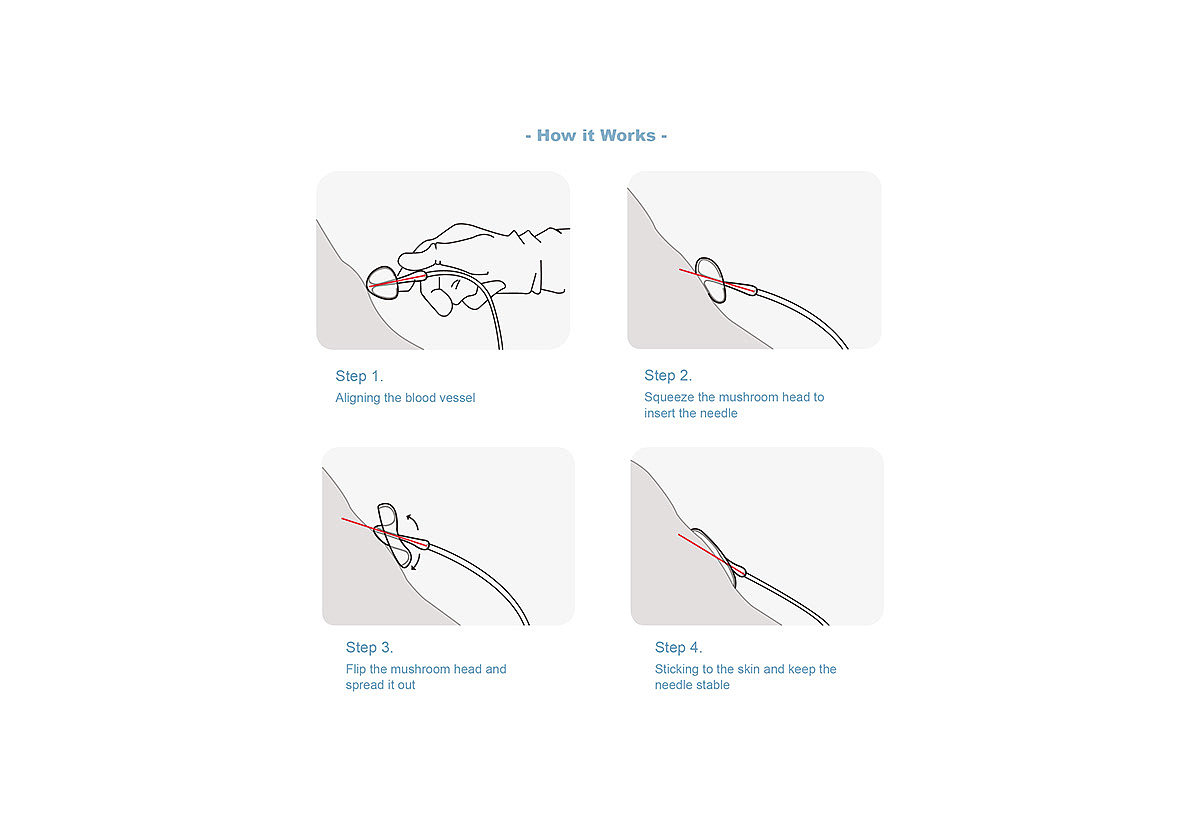 - How it Works -

Step 1.
Aligning the blood vessel

Step 2.
Squeeze the mushroom head to insert the needle

Step 3.
Flip the mushroom head and spread it out

Step 4.
Sticking to the skin and keep the needle stable