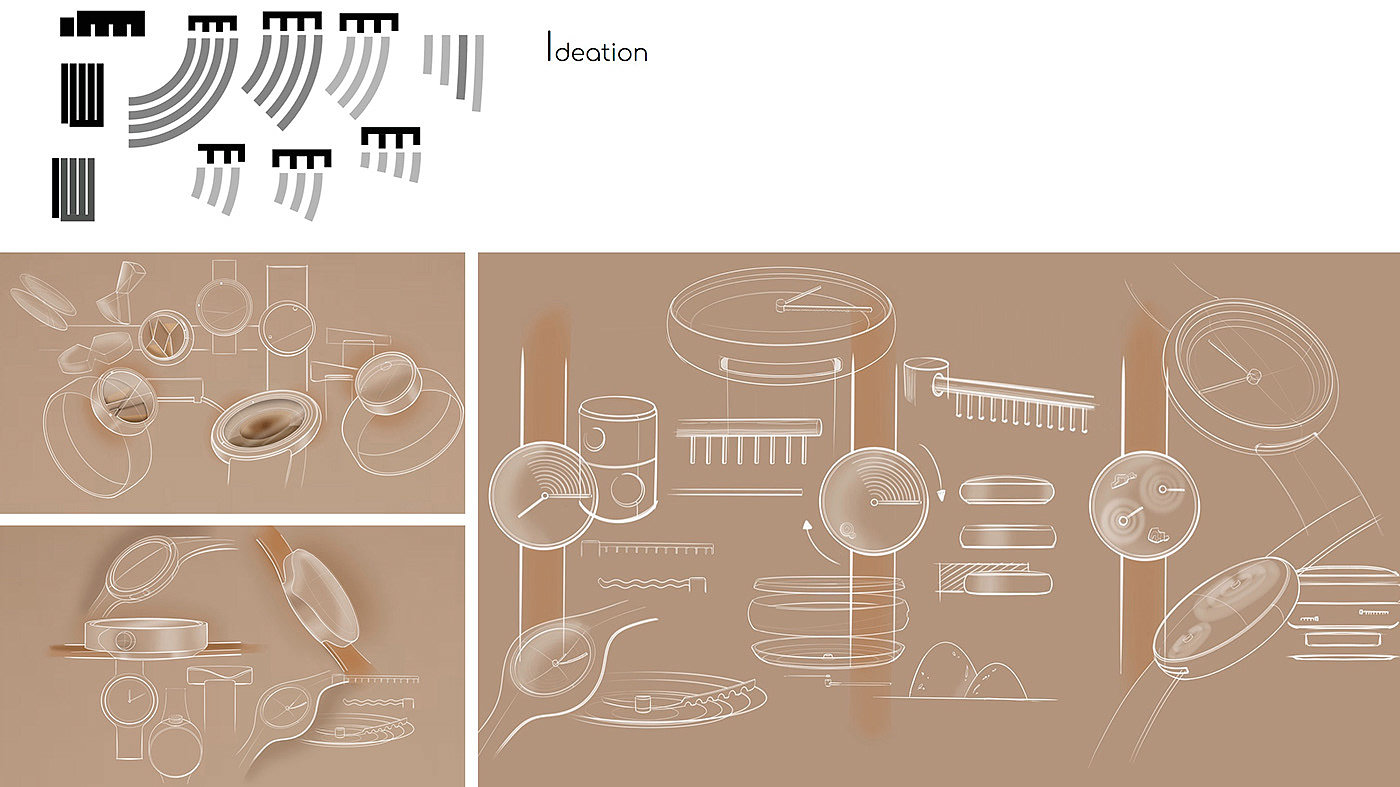 Ideation