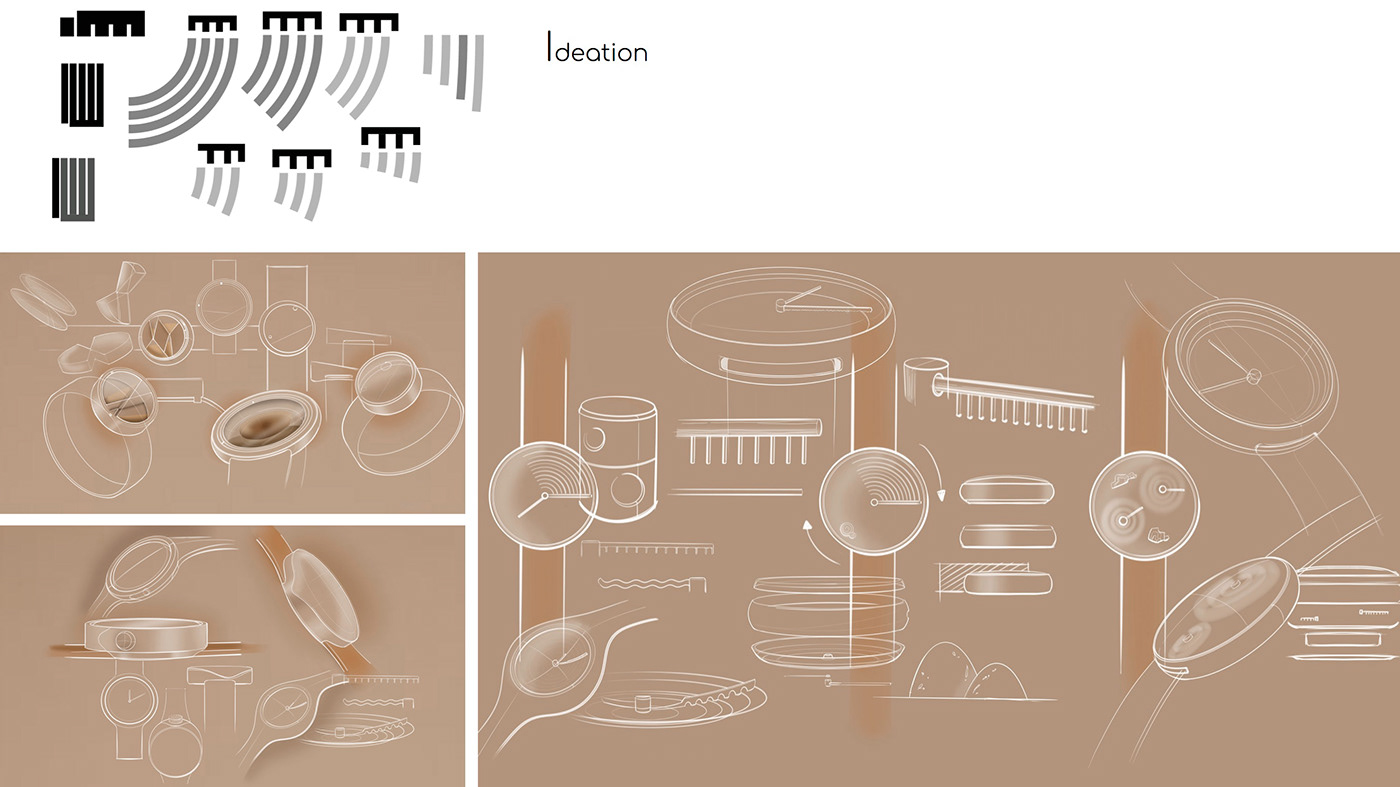 Ideation